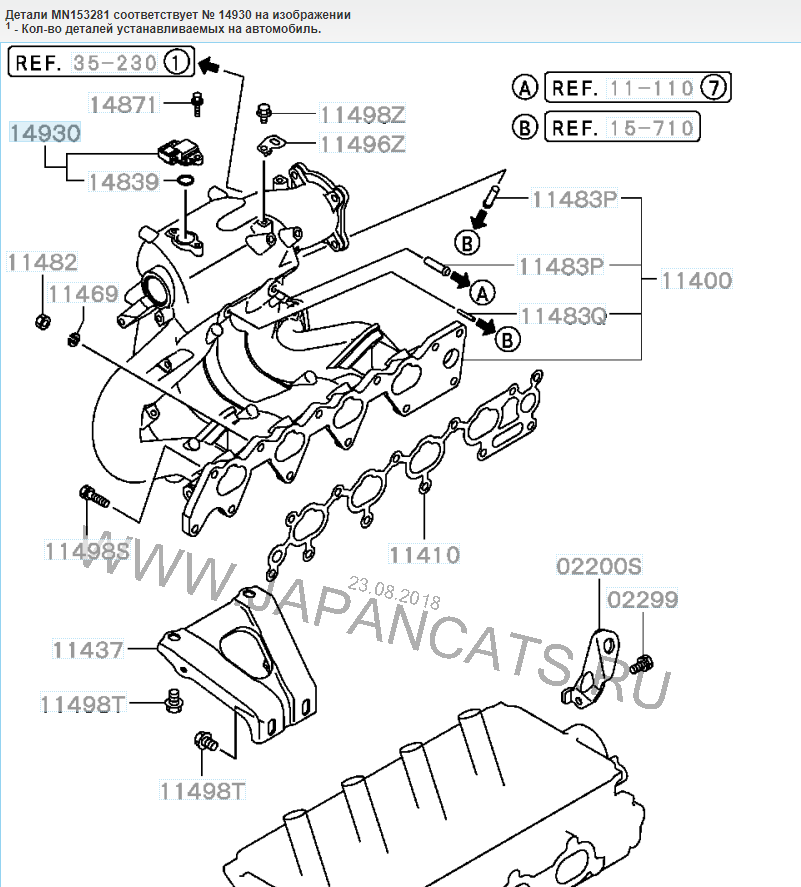 Детали MN153281 соответствует № 14930 на изображении
$^1$ - Кол-во деталей устанавливаемых на автомобиль.

REF. 35-230 1

A REF. 11-110 7
B REF. 15-710

14871
11498Z
14930
11496Z
14839
11483P
B
11482
11483P
11400
11469
A
11483Q
B
11498S
11410
WWW.JAPANCATS.RU
23.08.2018
02200S
02299
11437
11498T
11498T