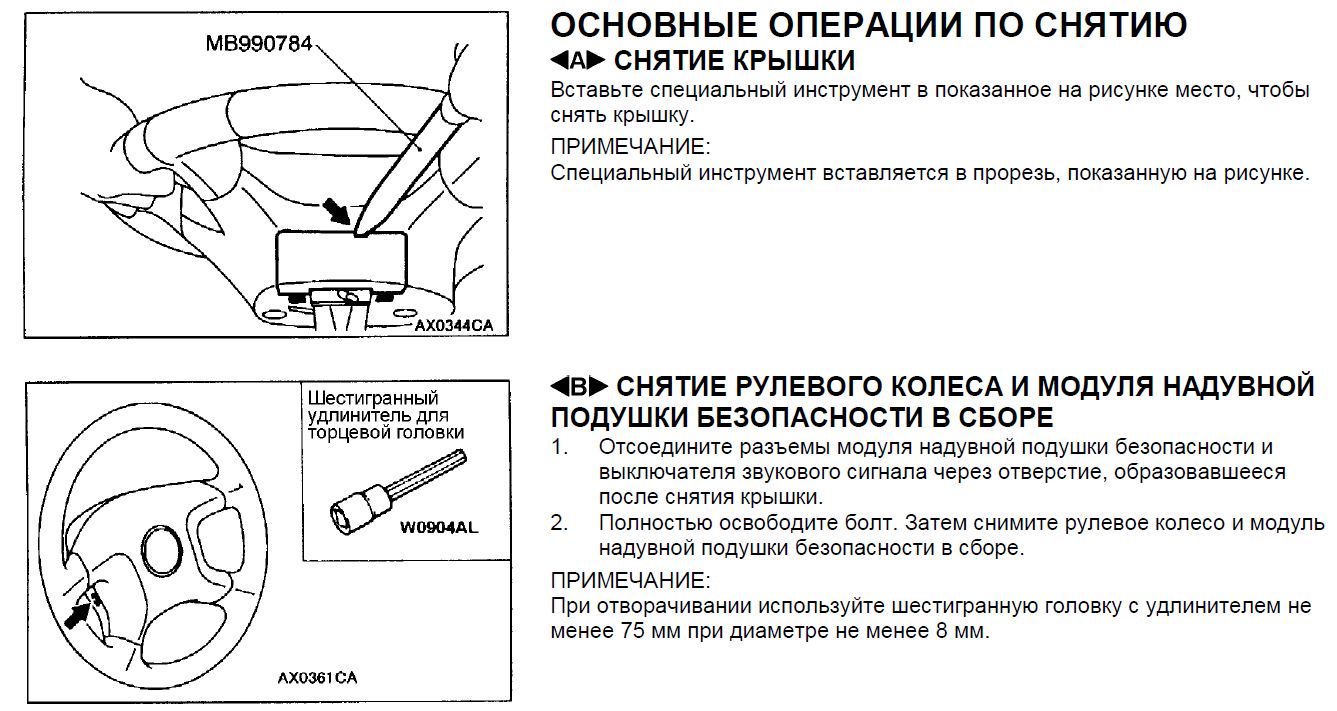 MB990784

AX0344CA

ОСНОВНЫЕ ОПЕРАЦИИ ПО СНЯТИЮ

◀A▶ СНЯТИЕ КРЫШКИ

Вставьте специальный инструмент в показанное на рисунке место, чтобы снять крышку.

ПРИМЕЧАНИЕ:

Специальный инструмент вставляется в прорезь, показанную на рисунке.

Шестигранный удлинитель для торцевой головки

W0904AL

AX0361CA

◀B▶ СНЯТИЕ РУЛЕВОГО КОЛЕСА И МОДУЛЯ НАДУВНОЙ ПОДУШКИ БЕЗОПАСНОСТИ В СБОРЕ

1. Отсоедините разъемы модуля надувной подушки безопасности и выключателя звукового сигнала через отверстие, образовавшееся после снятия крышки.

2. Полностью освободите болт. Затем снимите рулевое колесо и модуль надувной подушки безопасности в сборе.

ПРИМЕЧАНИЕ:

При отворачивании используйте шестигранную головку с удлинителем не менее 75 мм при диаметре не менее 8 мм.