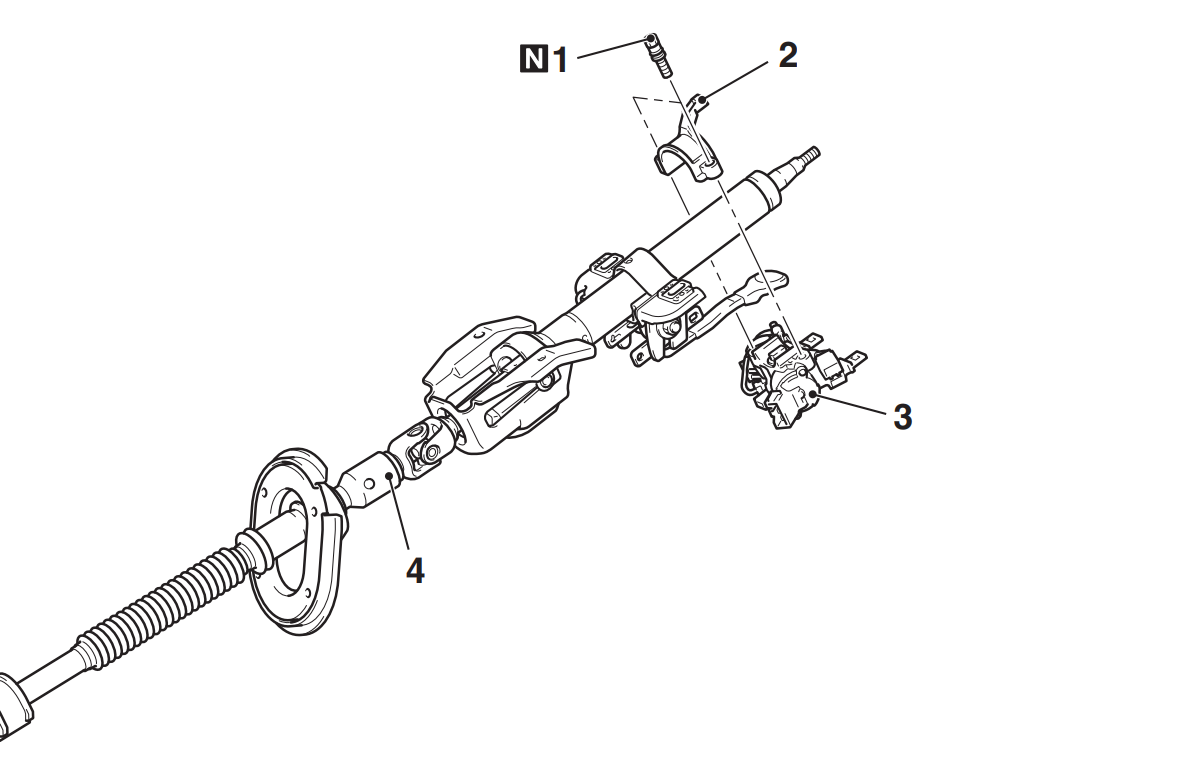 N 1
2
3
4