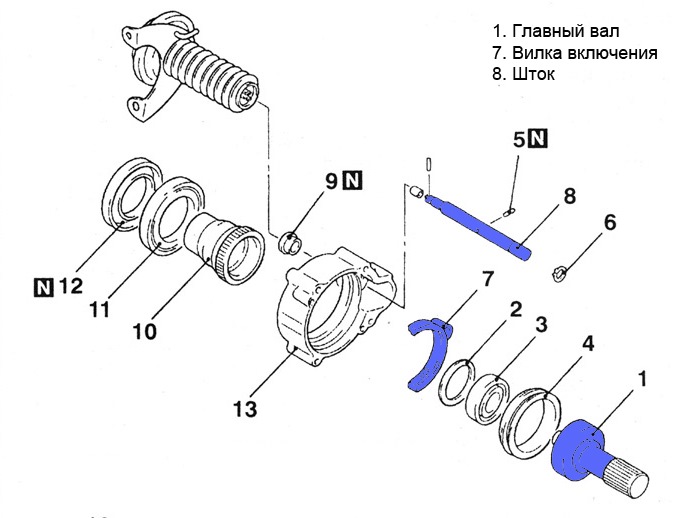 1. Главный вал
7. Вилка включения
8. Шток

5 N

9 N

8

6

N 12

11

10

7

2

3

4

1

13