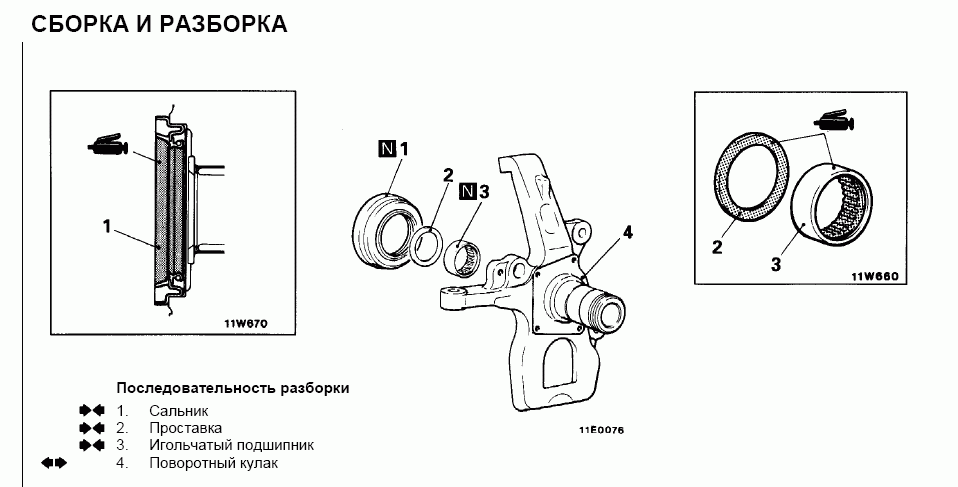 СБОРКА И РАЗБОРКА

1

11W670

N 1

2

N 3

4

11E0076

2

3

11W660

Последовательность разборки

1. Сальник
2. Проставка
3. Игольчатый подшипник
4. Поворотный кулак