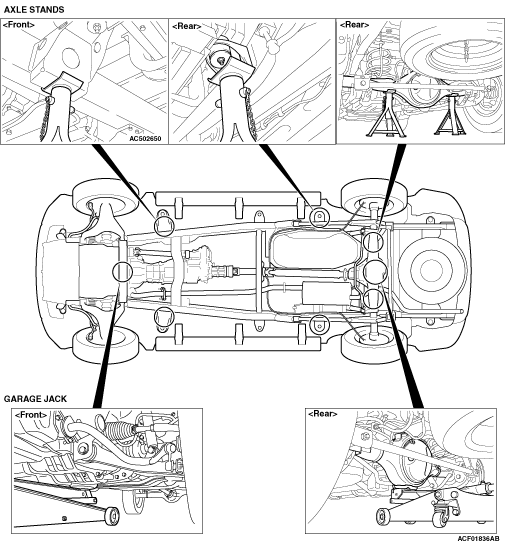 AXLE STANDS

<Front>

AC502650

<Rear>

<Rear>

GARAGE JACK

<Front>

<Rear>

ACF01836AB