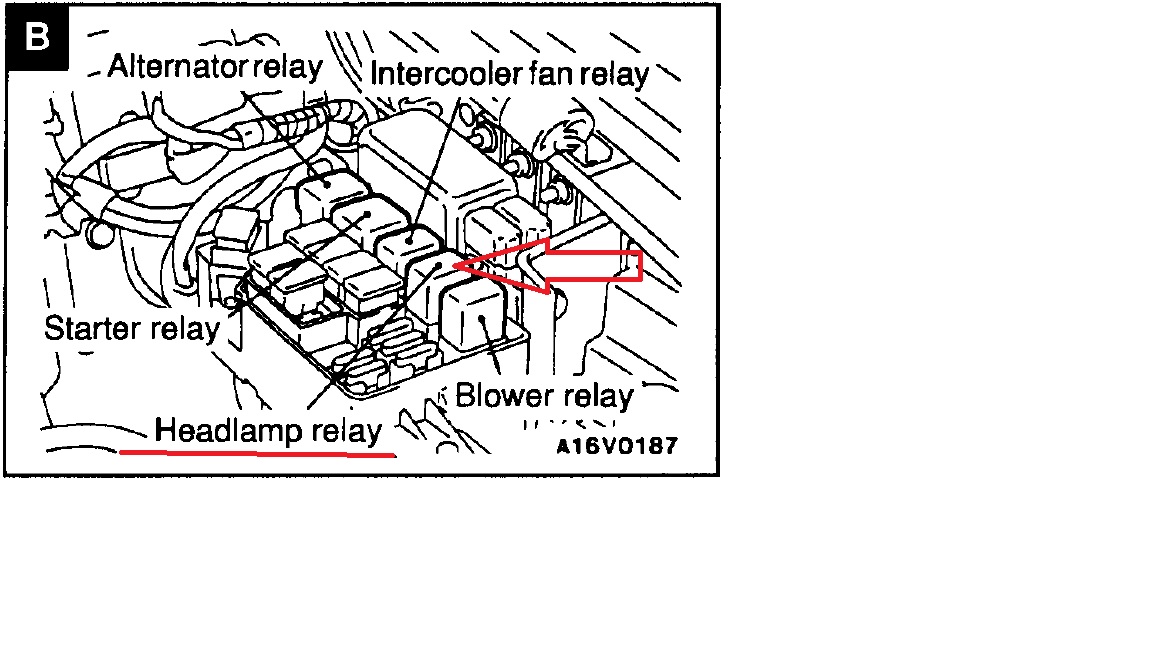 B
Alternator relay
Intercooler fan relay
Starter relay
Blower relay
Headlamp relay
A16V0187