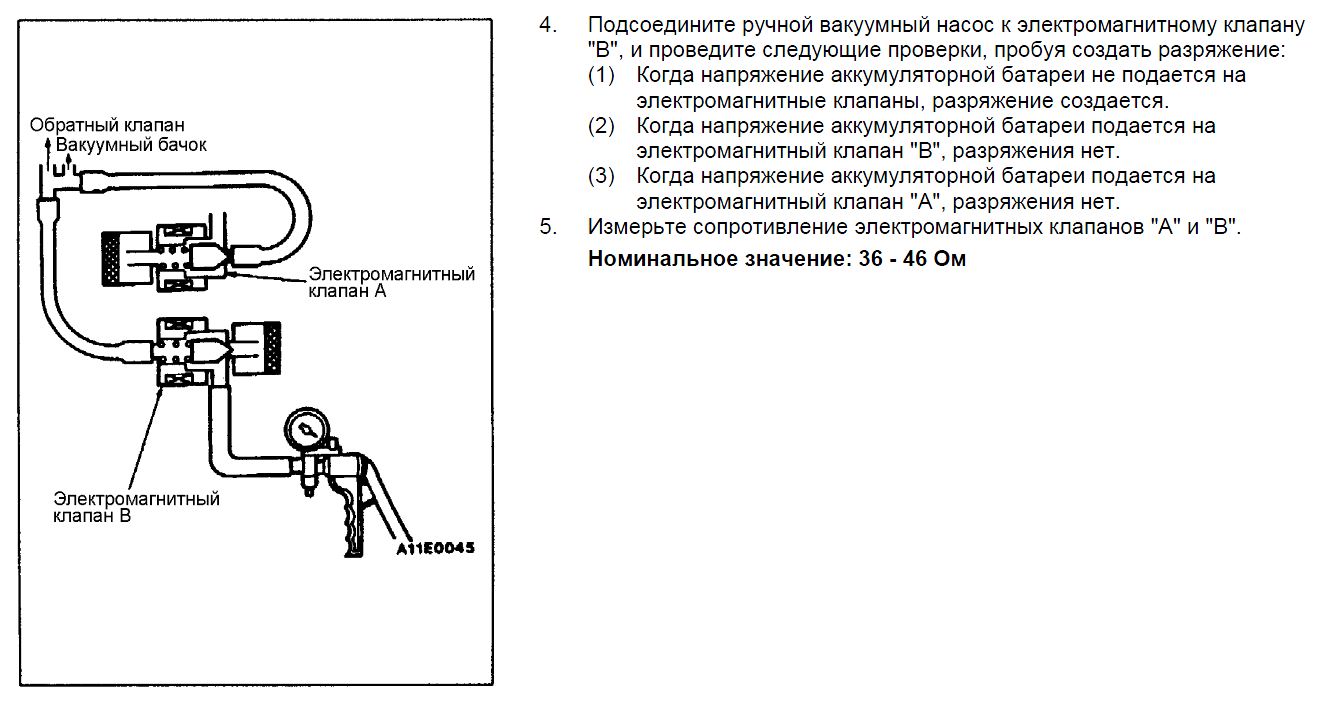 Обратный клапан
Вакуумный бачок
Электромагнитный клапан А
Электромагнитный клапан В
A11E0045

4. Подсоедините ручной вакуумный насос к электромагнитному клапану "В", и проведите следующие проверки, пробуя создать разряжение:
(1) Когда напряжение аккумуляторной батареи не подается на электромагнитные клапаны, разряжение создается.
(2) Когда напряжение аккумуляторной батареи подается на электромагнитный клапан "В", разряжения нет.
(3) Когда напряжение аккумуляторной батареи подается на электромагнитный клапан "А", разряжения нет.
5. Измерьте сопротивление электромагнитных клапанов "А" и "В".
Номинальное значение: 36 - 46 Ом