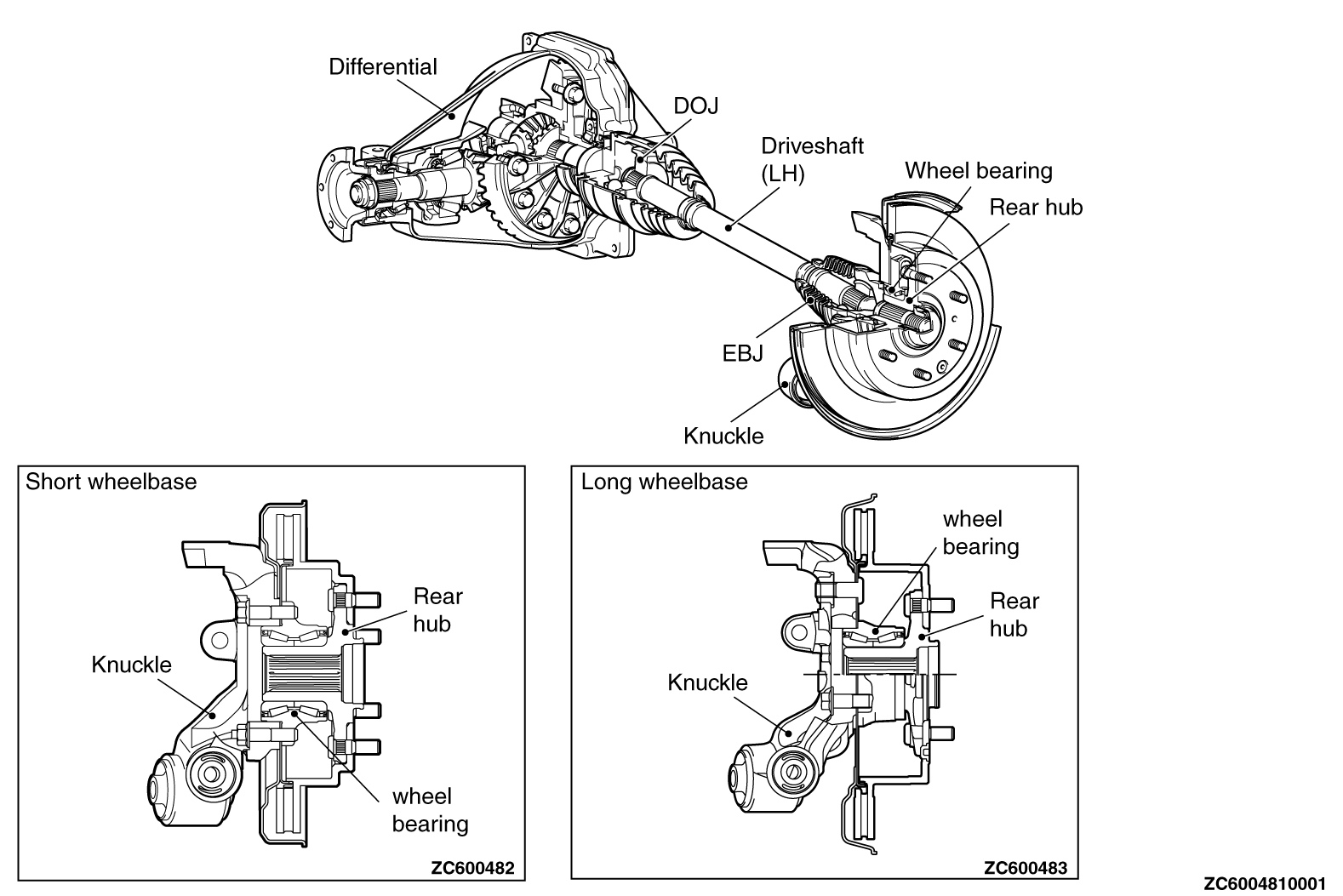 Differential

DOJ

Driveshaft (LH)

Wheel bearing

Rear hub

EBJ

Knuckle

Short wheelbase

Rear hub

Knuckle

wheel bearing

ZC600482

Long wheelbase

wheel bearing

Rear hub

Knuckle

ZC600483

ZC6004810001