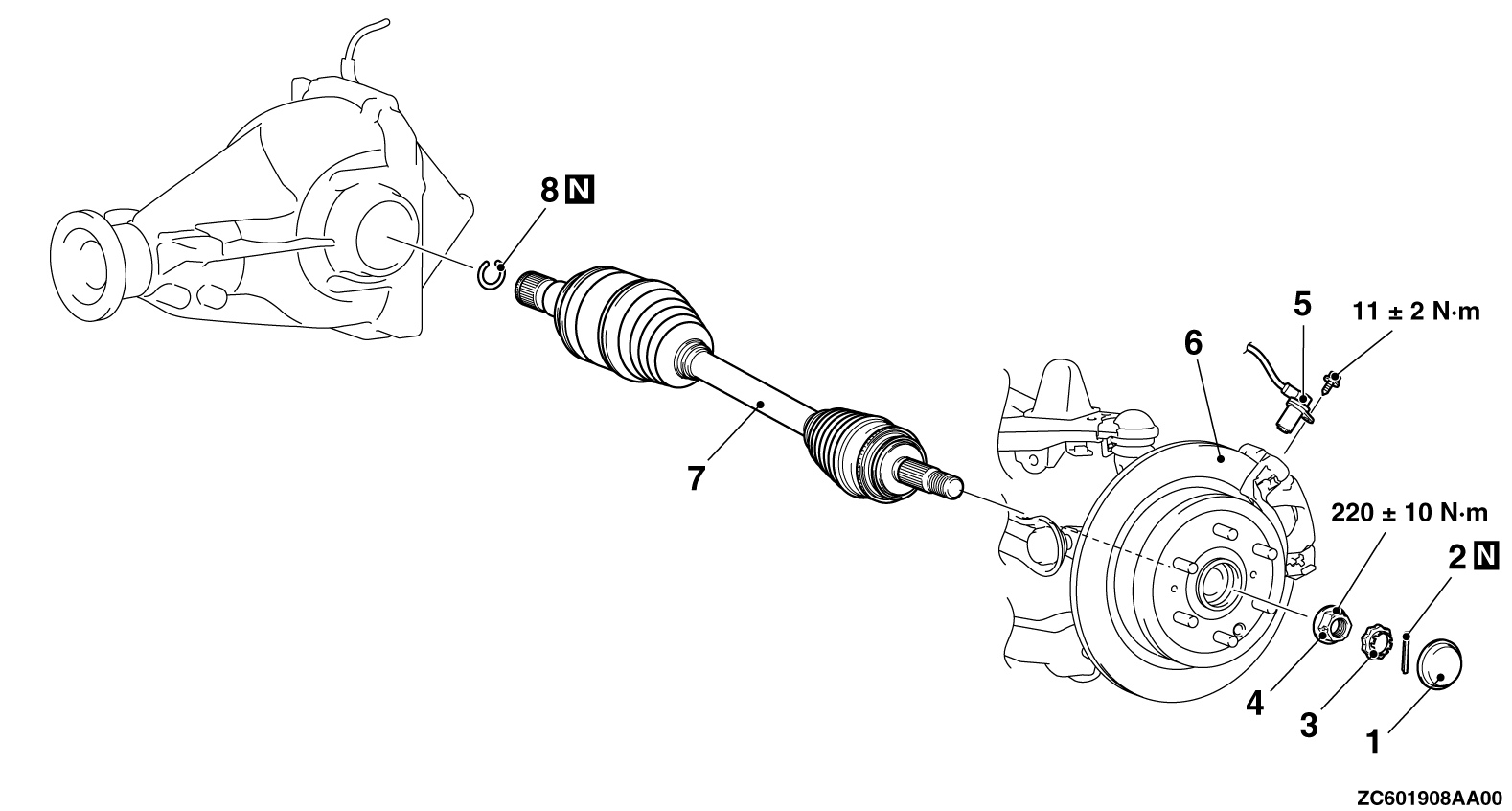 8 N

5

11 ± 2 N·m

6

7

220 ± 10 N·m

2 N

4

3

1

ZC601908AA00