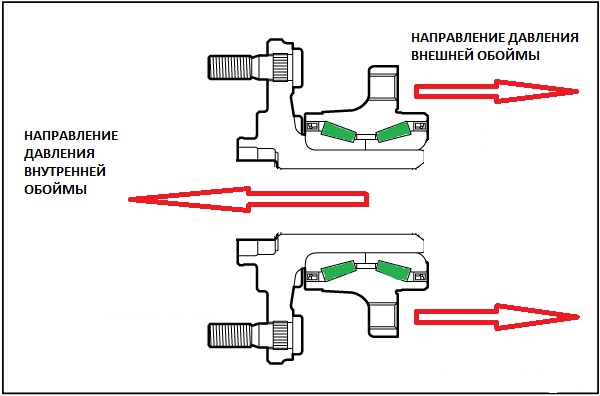 НАПРАВЛЕНИЕ ДАВЛЕНИЯ ВНЕШНЕЙ ОБОЙМЫ

НАПРАВЛЕНИЕ ДАВЛЕНИЯ ВНУТРЕННЕЙ ОБОЙМЫ