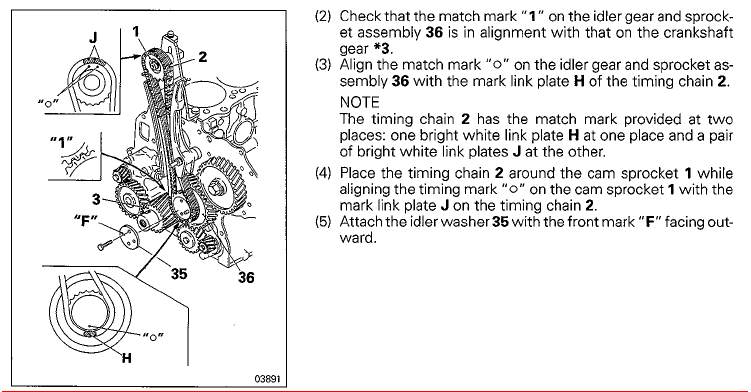 J
1
2
"○"
"1"
3
"F"
35
36
"○"
H
03891

(2) Check that the match mark "1" on the idler gear and sprocket assembly 36 is in alignment with that on the crankshaft gear *3.
(3) Align the match mark "○" on the idler gear and sprocket assembly 36 with the mark link plate H of the timing chain 2.
NOTE
The timing chain 2 has the match mark provided at two places: one bright white link plate H at one place and a pair of bright white link plates J at the other.
(4) Place the timing chain 2 around the cam sprocket 1 while aligning the timing mark "○" on the cam sprocket 1 with the mark link plate J on the timing chain 2.
(5) Attach the idler washer 35 with the front mark "F" facing outward.