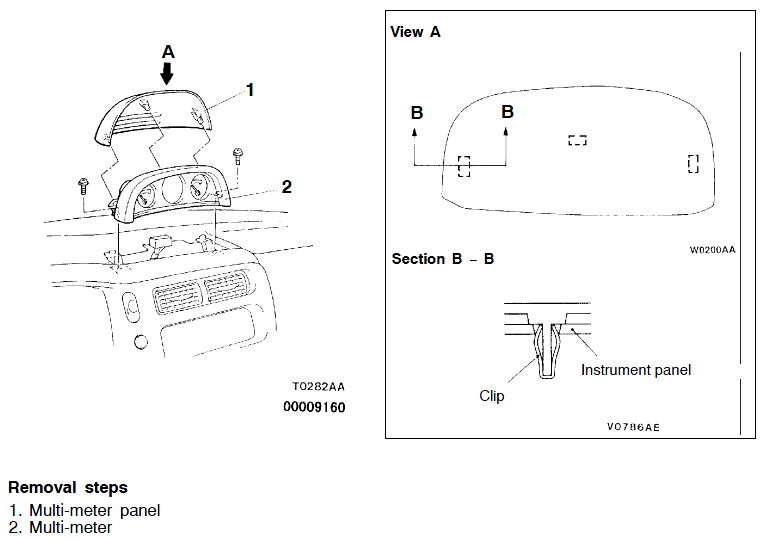 A

1

2

T0282AA
00009160

View A

B

B

W0200AA

Section B – B

Instrument panel

Clip

V0786AE

Removal steps
1. Multi-meter panel
2. Multi-meter