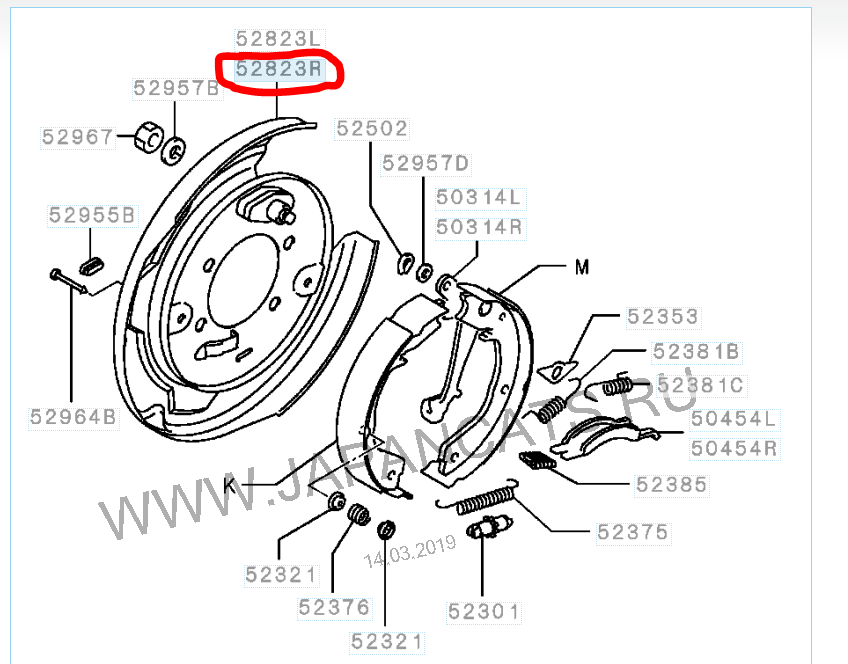 52823L
52823R
52957B
52967
52502
52957D
50314L
50314R
52955B
M
52353
52381B
52381C
50454L
50454R
52964B
52385
K
52375
52321
52376
52301
52321
WWW.JAPANCATS.RU
14.03.2019