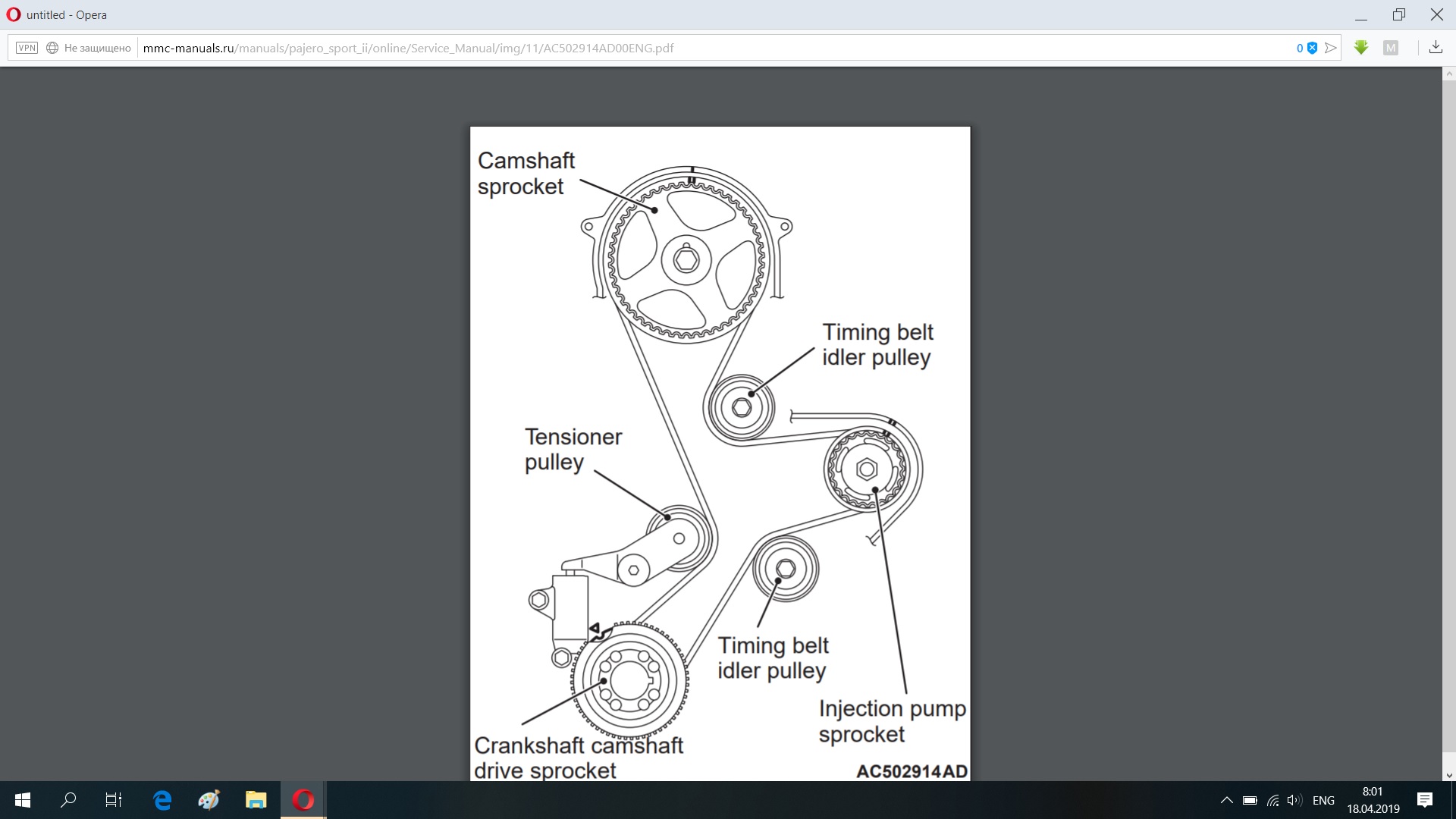 untitled - Opera

VPN Не защищено mmc-manuals.ru/manuals/pajero_sport_ii/online/Service_Manual/img/11/AC502914AD00ENG.pdf

0

M

Camshaft sprocket

Timing belt idler pulley

Tensioner pulley

Timing belt idler pulley

Injection pump sprocket

Crankshaft camshaft drive sprocket

AC502914AD

ENG

8:01

18.04.2019