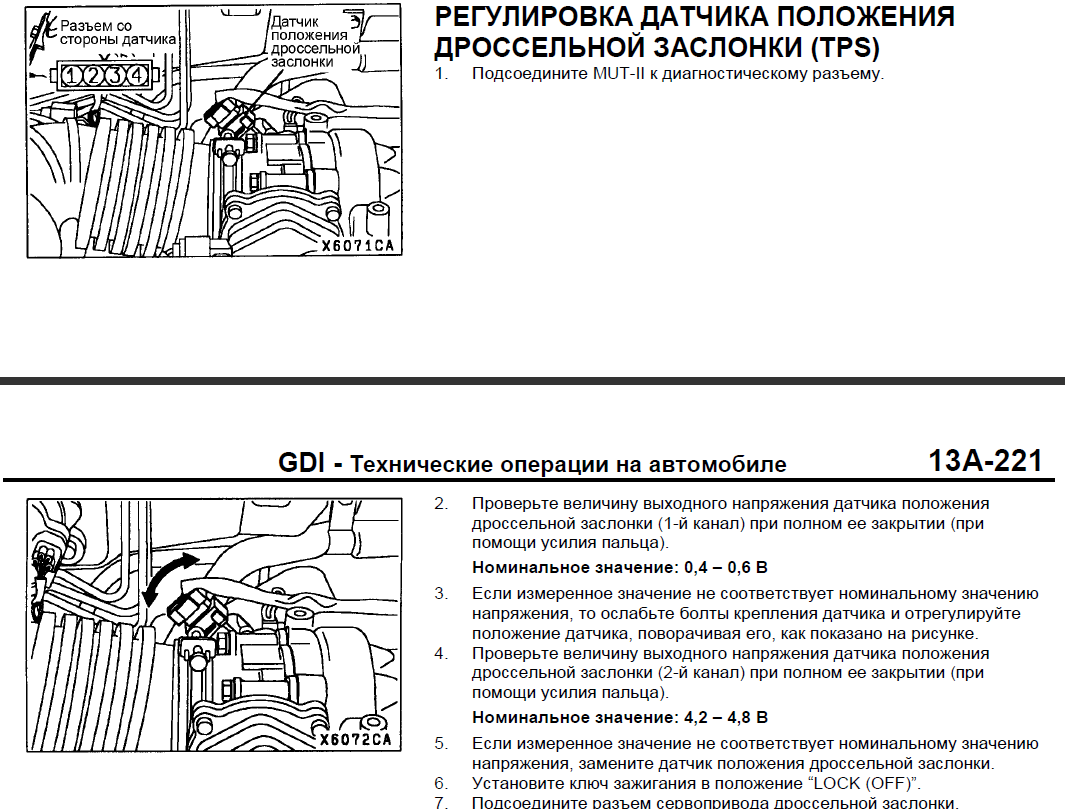 Разъем со стороны датчика

1 2 3 4

Датчик положения дроссельной заслонки

X6071CA

РЕГУЛИРОВКА ДАТЧИКА ПОЛОЖЕНИЯ ДРОССЕЛЬНОЙ ЗАСЛОНКИ (TPS)

1. Подсоедините MUT-II к диагностическому разъему.

GDI - Технические операции на автомобиле 13A-221

X6072CA

2. Проверьте величину выходного напряжения датчика положения дроссельной заслонки (1-й канал) при полном ее закрытии (при помощи усилия пальца).

Номинальное значение: 0,4 – 0,6 В

3. Если измеренное значение не соответствует номинальному значению напряжения, то ослабьте болты крепления датчика и отрегулируйте положение датчика, поворачивая его, как показано на рисунке.
4. Проверьте величину выходного напряжения датчика положения дроссельной заслонки (2-й канал) при полном ее закрытии (при помощи усилия пальца).

Номинальное значение: 4,2 – 4,8 В

5. Если измеренное значение не соответствует номинальному значению напряжения, замените датчик положения дроссельной заслонки.
6. Установите ключ зажигания в положение “LOCK (OFF)”.
7. Подсоедините разъем сервопривода дроссельной заслонки.