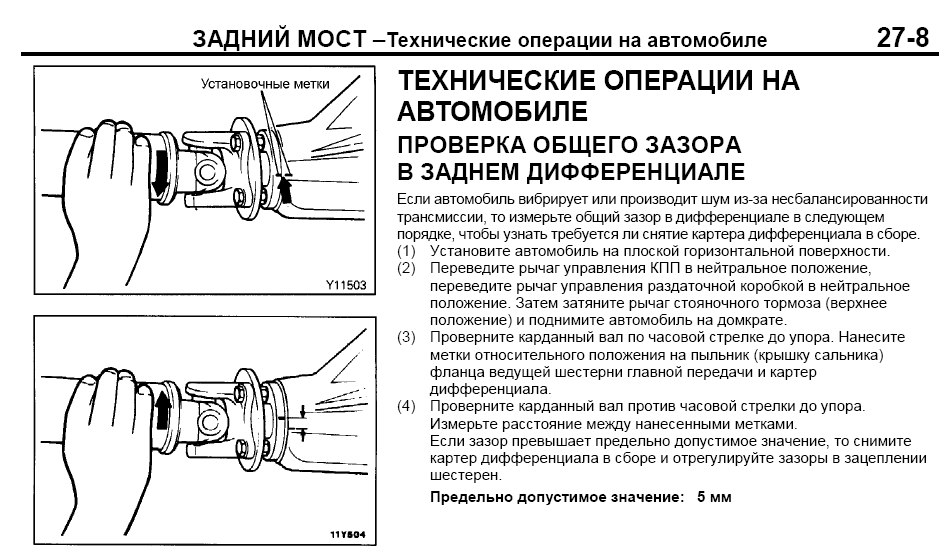 ЗАДНИЙ МОСТ –Технические операции на автомобиле 27-8

Установочные метки

Y11503

11Y504

ТЕХНИЧЕСКИЕ ОПЕРАЦИИ НА АВТОМОБИЛЕ

ПРОВЕРКА ОБЩЕГО ЗАЗОРА В ЗАДНЕМ ДИФФЕРЕНЦИАЛЕ

Если автомобиль вибрирует или производит шум из-за несбалансированности трансмиссии, то измерьте общий зазор в дифференциале в следующем порядке, чтобы узнать требуется ли снятие картера дифференциала в сборе.
(1) Установите автомобиль на плоской горизонтальной поверхности.
(2) Переведите рычаг управления КПП в нейтральное положение, переведите рычаг управления раздаточной коробкой в нейтральное положение. Затем затяните рычаг стояночного тормоза (верхнее положение) и поднимите автомобиль на домкрате.
(3) Проверните карданный вал по часовой стрелке до упора. Нанесите метки относительного положения на пыльник (крышку сальника) фланца ведущей шестерни главной передачи и картер дифференциала.
(4) Проверните карданный вал против часовой стрелки до упора. Измерьте расстояние между нанесенными метками.
Если зазор превышает предельно допустимое значение, то снимите картер дифференциала в сборе и отрегулируйте зазоры в зацеплении шестерен.

Предельно допустимое значение: 5 мм