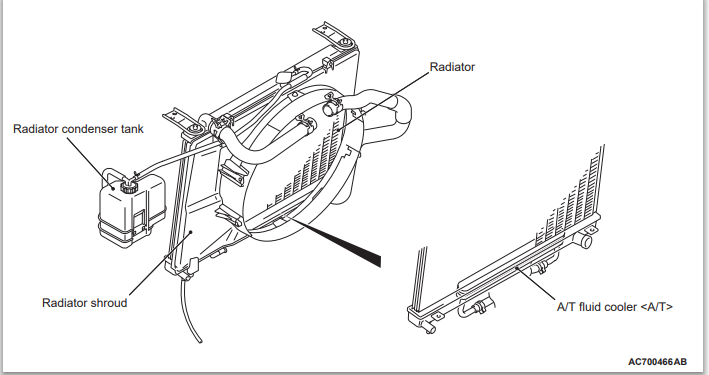 Radiator

Radiator condenser tank

Radiator shroud

A/T fluid cooler <A/T>

AC700466AB