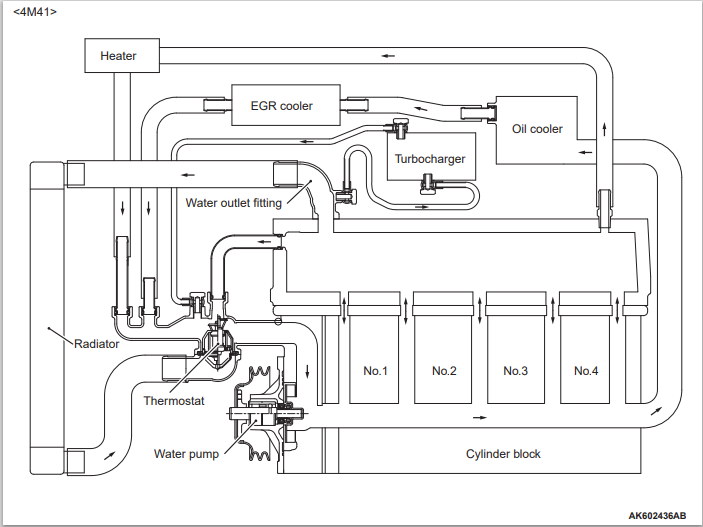 <4M41>

Heater

EGR cooler

Oil cooler

Turbocharger

Water outlet fitting

Radiator

Thermostat

Water pump

No.1

No.2

No.3

No.4

Cylinder block

AK602436AB