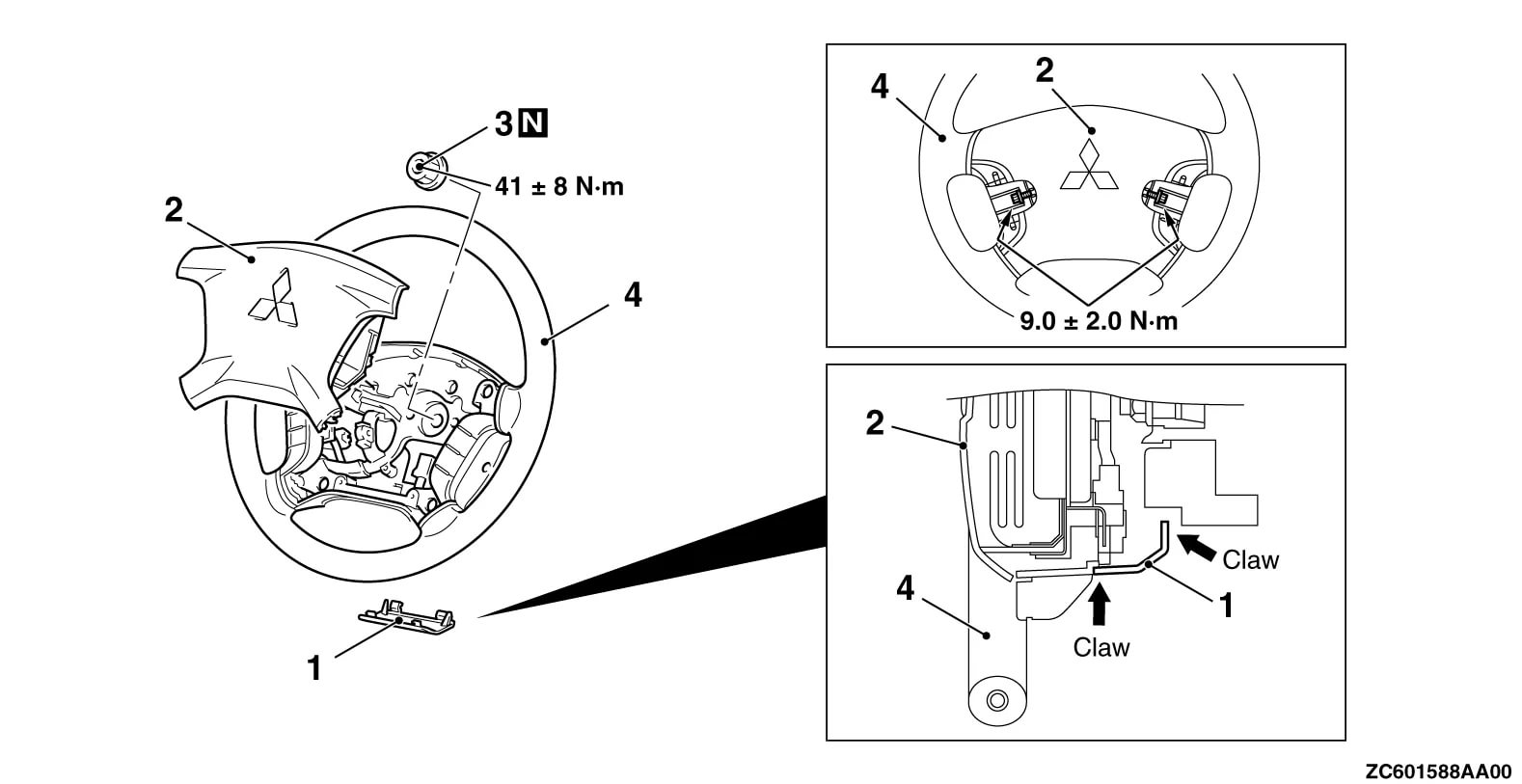 3 N
41 ± 8 N·m
2
4
1

4
2
9.0 ± 2.0 N·m

2
4
Claw
1
Claw

ZC601588AA00