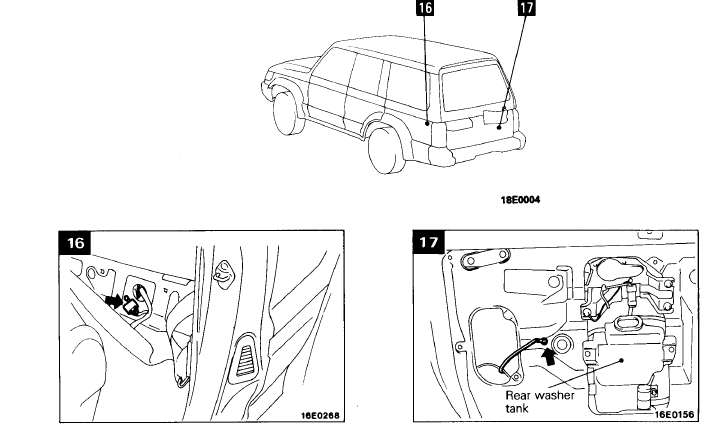 16
17
18E0004

16
16E0268

17
Rear washer tank
16E0156