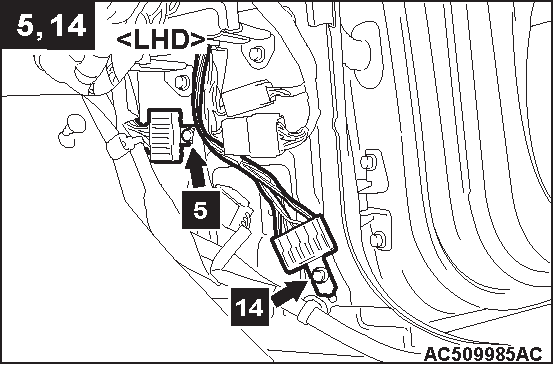 5, 14

<LHD>

5

14

AC509985AC