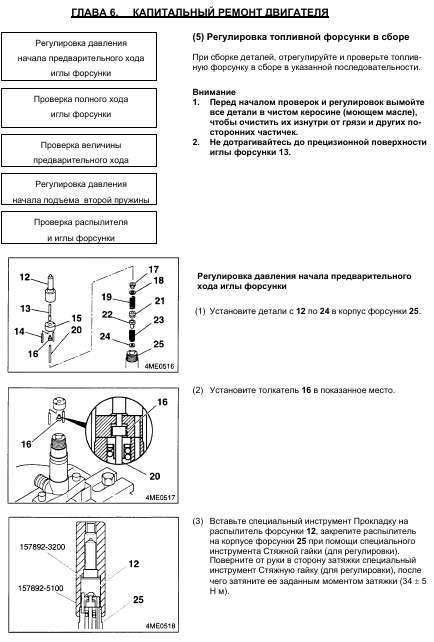 ГЛАВА 6. КАПИТАЛЬНЫЙ РЕМОНТ ДВИГАТЕЛЯ

Регулировка давления начала предварительного хода иглы форсунки

Проверка полного хода иглы форсунки

Проверка величины предварительного хода

Регулировка давления начала подъема второй пружины

Проверка распылителя и иглы форсунки

(5) Регулировка топливной форсунки в сборе

При сборке деталей, отрегулируйте и проверьте топливную форсунку в сборе в указанной последовательности.

Внимание
1. Перед началом проверок и регулировок вымойте все детали в чистом керосине (моющем масле), чтобы очистить их изнутри от грязи и других посторонних частичек.
2. Не дотрагивайтесь до прецизионной поверхности иглы форсунки 13.

12
13
14
15
16
20
17
18
19
21
22
23
24
25
4ME0516

Регулировка давления начала предварительного хода иглы форсунки

(1) Установите детали с 12 по 24 в корпус форсунки 25.

16
16
20
4ME0517

(2) Установите толкатель 16 в показанное место.

157892-3200
157892-5100
12
25
4ME0518

(3) Вставьте специальный инструмент Прокладку на распылитель форсунки 12, закрепите распылитель на корпусе форсунки 25 при помощи специального инструмента Стяжной гайки (для регулировки). Поверните от руки в сторону затяжки специальный инструмент Стяжную гайку (для регулировки), после чего затяните ее заданным моментом затяжки (34 ± 5 Н м).