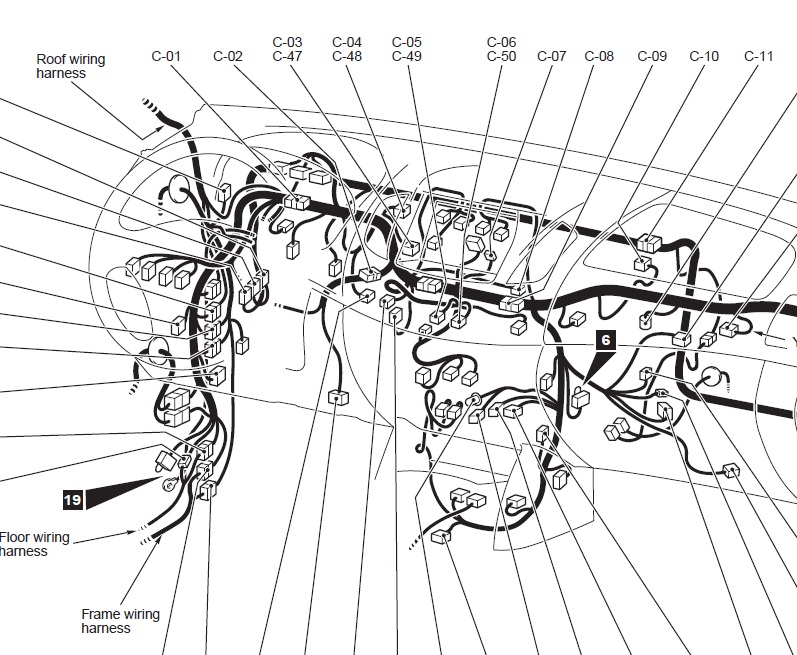 Roof wiring harness

C-01
C-02
C-03
C-47
C-04
C-48
C-05
C-49
C-06
C-50
C-07
C-08
C-09
C-10
C-11

6

19

Floor wiring harness

Frame wiring harness