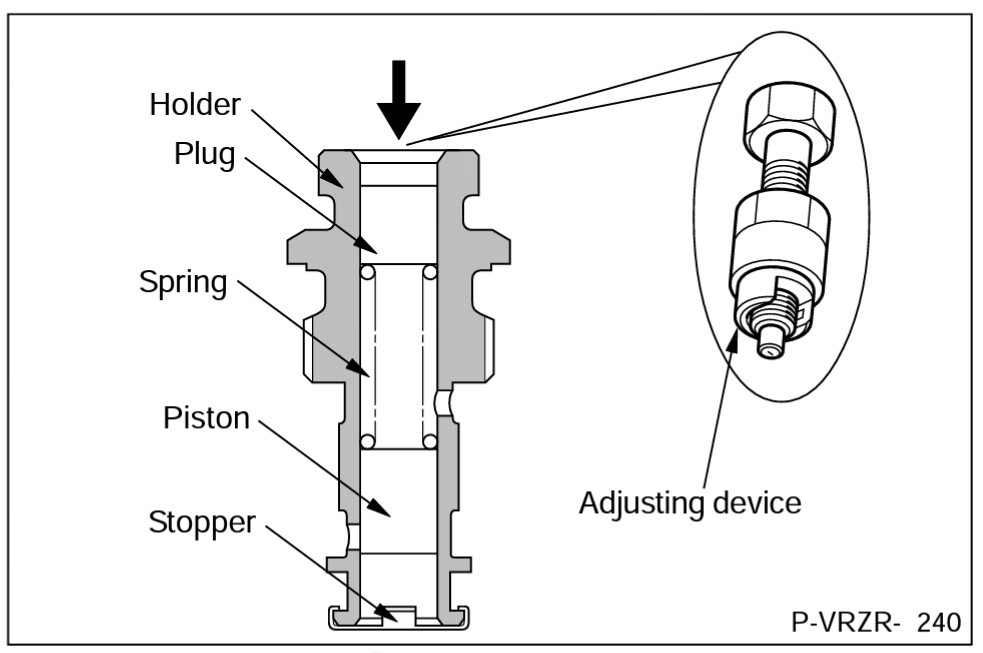 Holder
Plug
Spring
Piston
Stopper
Adjusting device
P-VRZR- 240