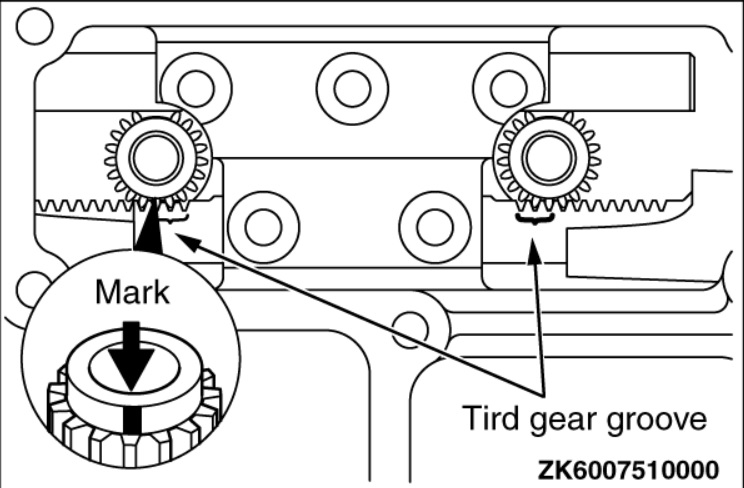 Mark

Tird gear groove

ZK6007510000