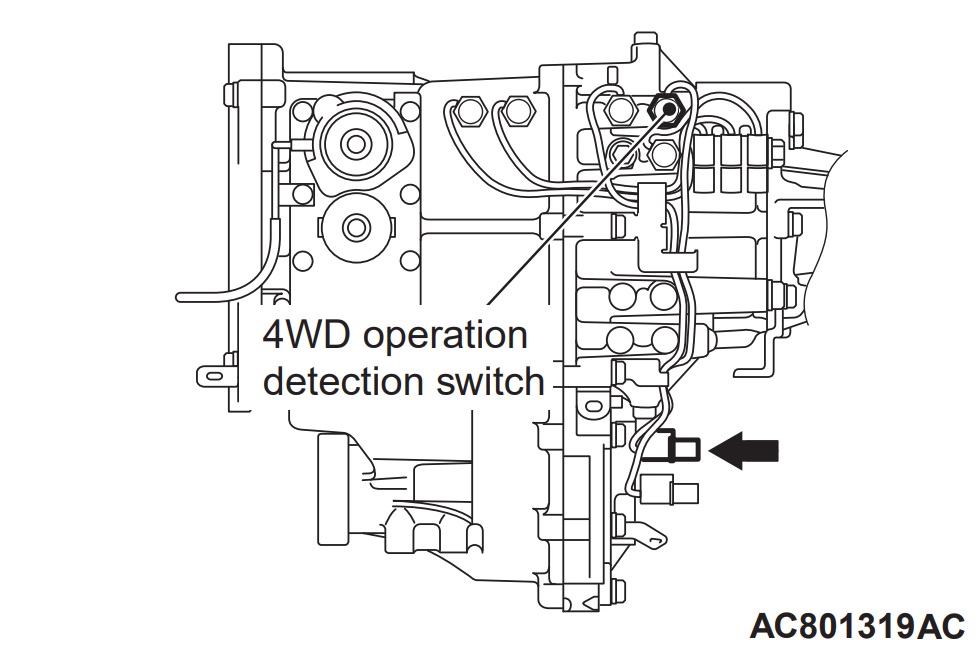 4WD operation detection switch

AC801319AC