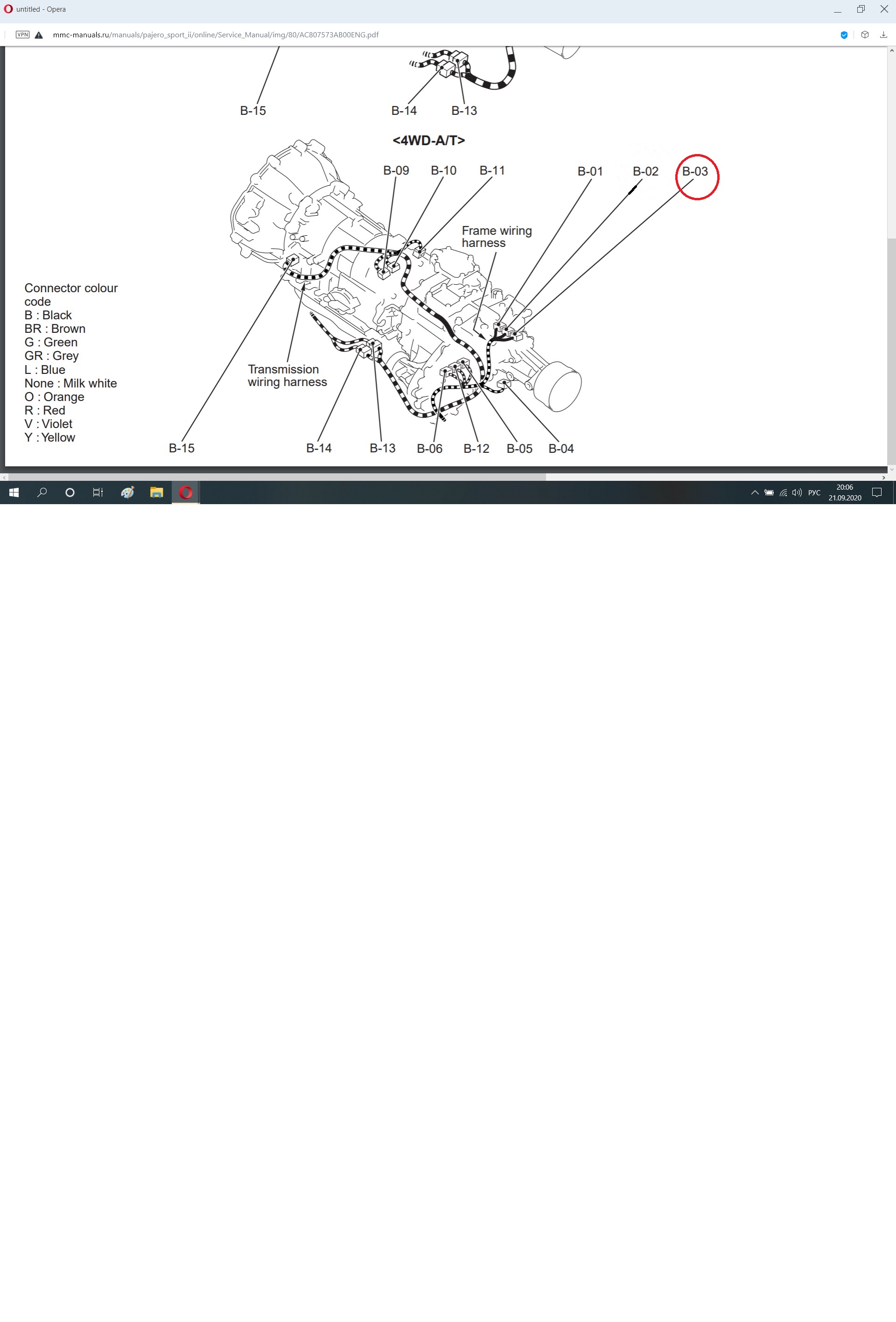 untitled - Opera

VPN mmc-manuals.ru/manuals/pajero_sport_ii/online/Service_Manual/img/80/AC807573AB00ENG.pdf

B-15 B-14 B-13

<4WD-A/T>

B-09 B-10 B-11 B-01 B-02 B-03

Frame wiring harness

Connector colour code
B : Black
BR : Brown
G : Green
GR : Grey
L : Blue
None : Milk white
O : Orange
R : Red
V : Violet
Y : Yellow

Transmission wiring harness

B-15 B-14 B-13 B-06 B-12 B-05 B-04

РУС 20:06 21.09.2020