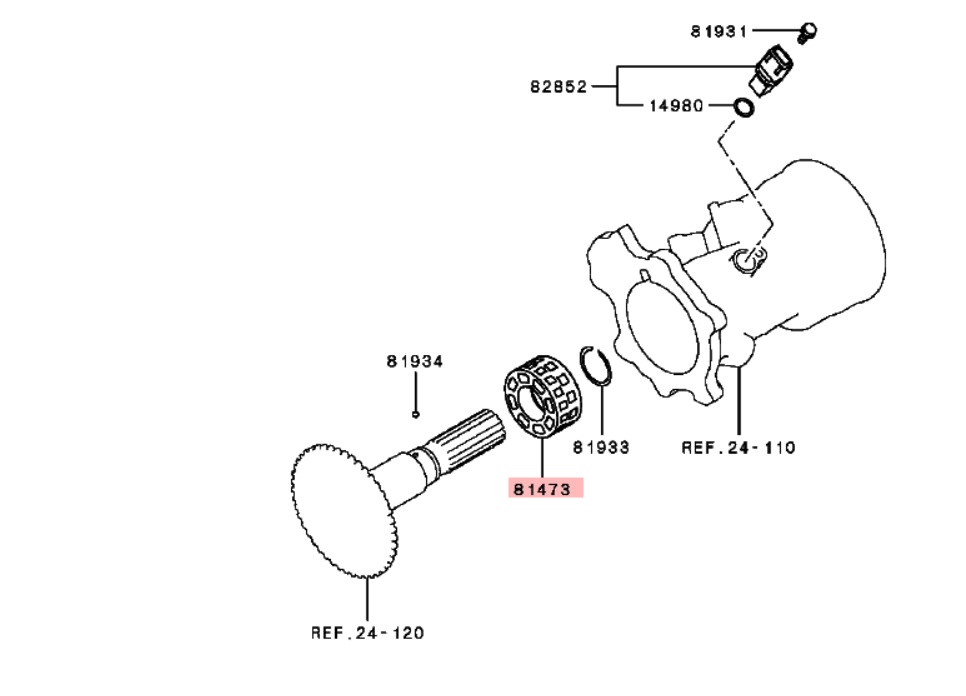 81931

82852

14980

81934

81933

REF.24-110

81473

REF.24-120