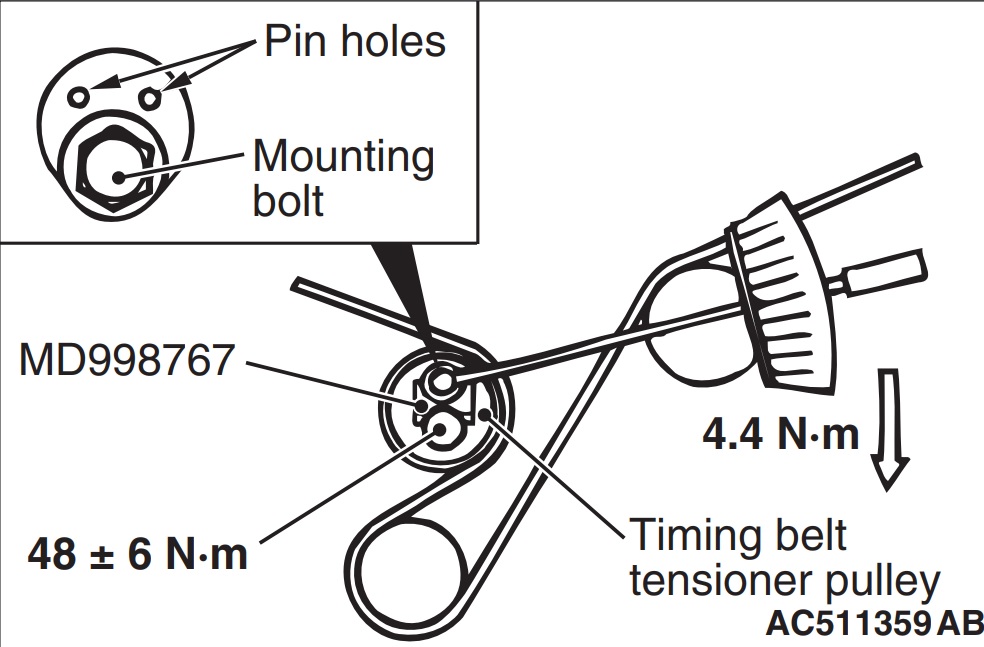 Pin holes

Mounting bolt

MD998767

4.4 N·m

48 ± 6 N·m

Timing belt tensioner pulley

AC511359 AB