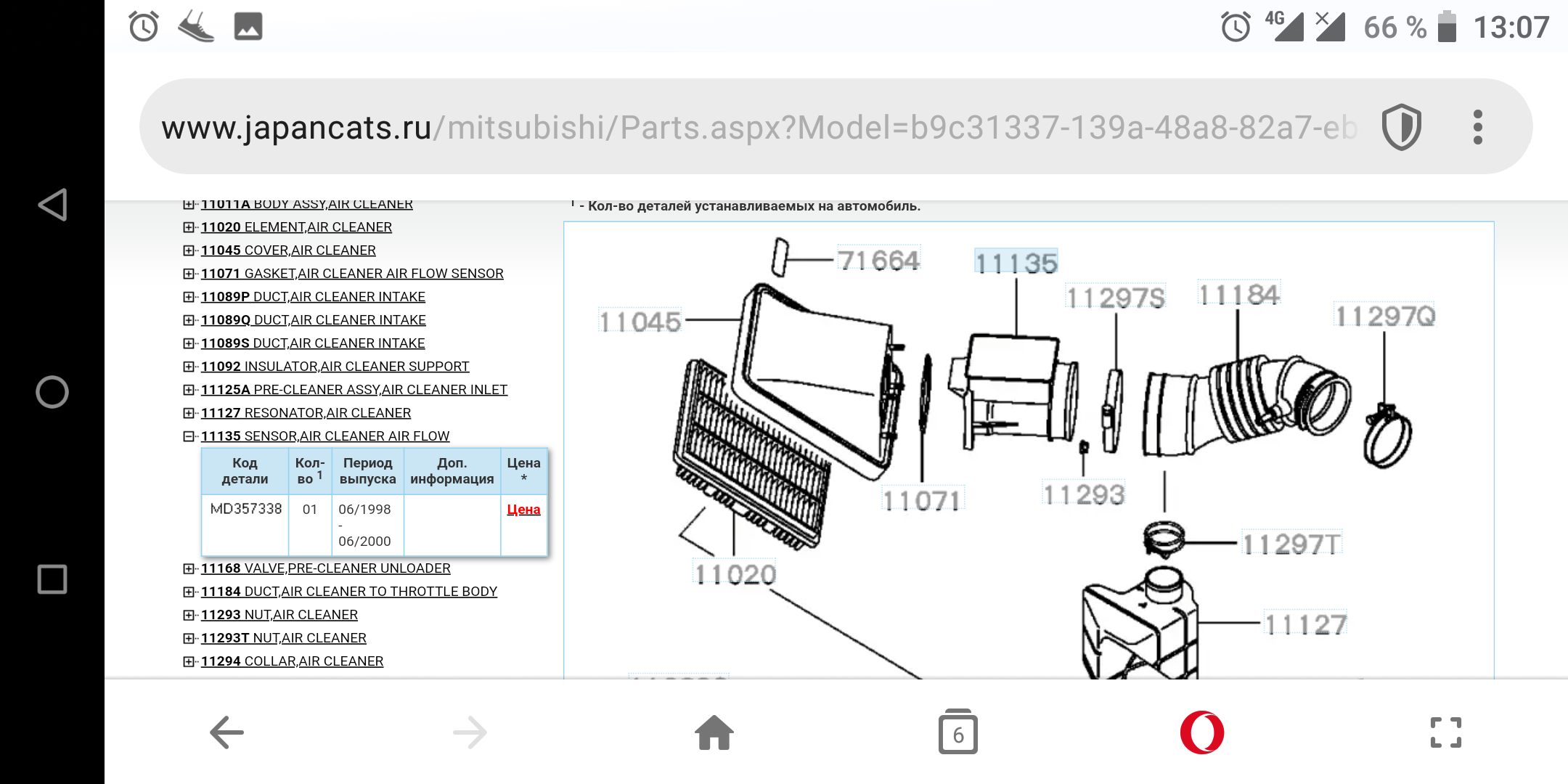 4G 66 % 13:07

www.japancats.ru/mitsubishi/Parts.aspx?Model=b9c31337-139a-48a8-82a7-eb

11011A BODY ASSY,AIR CLEANER
11020 ELEMENT,AIR CLEANER
11045 COVER,AIR CLEANER
11071 GASKET,AIR CLEANER AIR FLOW SENSOR
11089P DUCT,AIR CLEANER INTAKE
11089Q DUCT,AIR CLEANER INTAKE
11089S DUCT,AIR CLEANER INTAKE
11092 INSULATOR,AIR CLEANER SUPPORT
11125A PRE-CLEANER ASSY,AIR CLEANER INLET
11127 RESONATOR,AIR CLEANER
11135 SENSOR,AIR CLEANER AIR FLOW

| Код детали | Кол-во $^1$ | Период выпуска | Доп. информация | Цена * |
|---|---|---|---|---|
| MD357338 | 01 | 06/1998 - 06/2000 | | Цена |

11168 VALVE,PRE-CLEANER UNLOADER
11184 DUCT,AIR CLEANER TO THROTTLE BODY
11293 NUT,AIR CLEANER
11293T NUT,AIR CLEANER
11294 COLLAR,AIR CLEANER

$^1$ - Кол-во деталей устанавливаемых на автомобиль.

71664
11135
11297S
11184
11297Q
11045
11071
11293
11297T
11020
11127

6