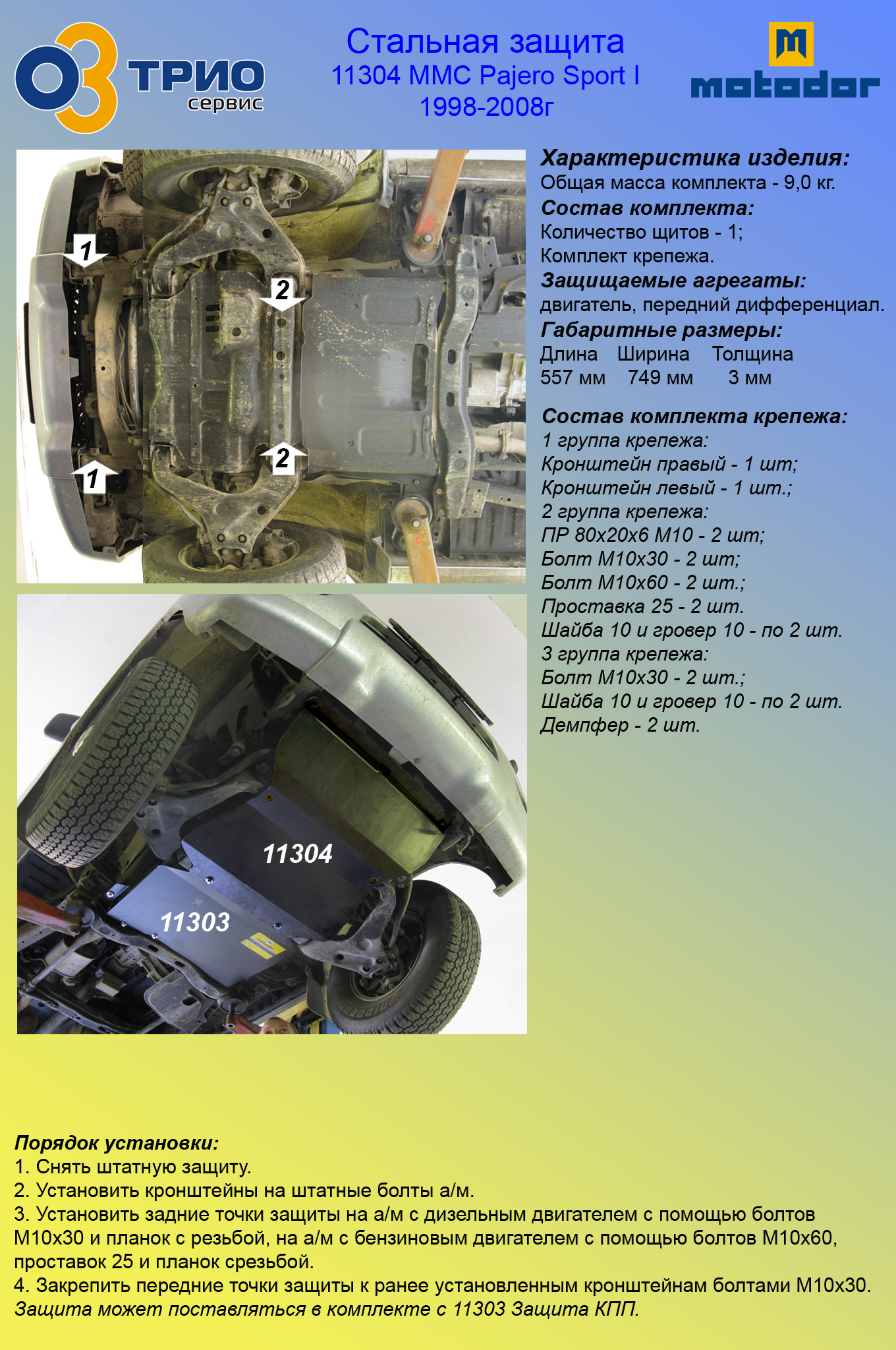 ОЗ ТРИО сервис

Стальная защита
11304 MMC Pajero Sport I
1998-2008г

M motodor

1
2
2
1

11304
11303

Характеристика изделия:
Общая масса комплекта - 9,0 кг.
Состав комплекта:
Количество щитов - 1;
Комплект крепежа.
Защищаемые агрегаты:
двигатель, передний дифференциал.
Габаритные размеры:

| Длина | Ширина | Толщина |
|---|---|---|
| 557 мм | 749 мм | 3 мм |

Состав комплекта крепежа:
1 группа крепежа:
Кронштейн правый - 1 шт;
Кронштейн левый - 1 шт.;
2 группа крепежа:
ПР 80х20х6 М10 - 2 шт;
Болт М10х30 - 2 шт;
Болт М10х60 - 2 шт.;
Проставка 25 - 2 шт.
Шайба 10 и гровер 10 - по 2 шт.
3 группа крепежа:
Болт М10х30 - 2 шт.;
Шайба 10 и гровер 10 - по 2 шт.
Демпфер - 2 шт.

Порядок установки:
1. Снять штатную защиту.
2. Установить кронштейны на штатные болты а/м.
3. Установить задние точки защиты на а/м с дизельным двигателем с помощью болтов М10х30 и планок с резьбой, на а/м с бензиновым двигателем с помощью болтов М10х60, проставок 25 и планок срезьбой.
4. Закрепить передние точки защиты к ранее установленным кронштейнам болтами М10х30.
Защита может поставляться в комплекте с 11303 Защита КПП.