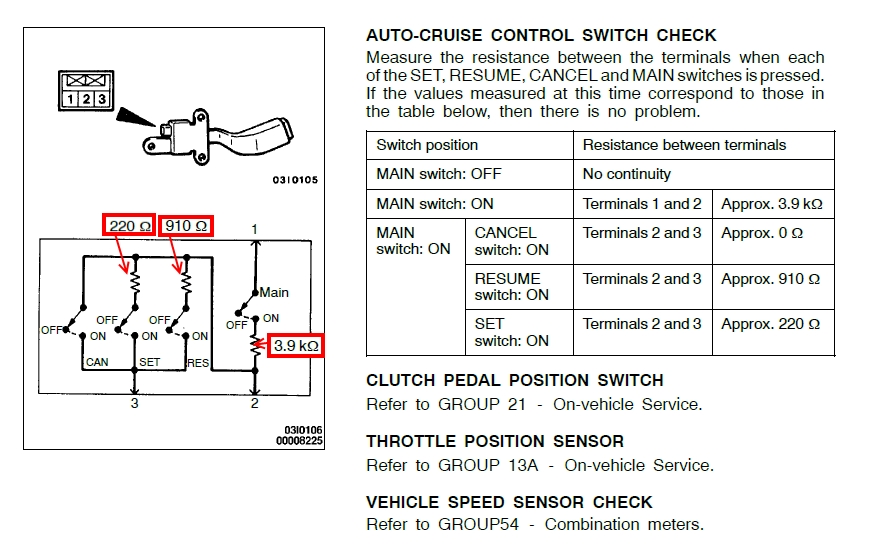 1 2 3

03I0105

220 Ω 910 Ω

1

Main

OFF ON OFF ON OFF ON OFF ON

3.9 kΩ

CAN SET RES

3 2

03I0106
00008225

AUTO-CRUISE CONTROL SWITCH CHECK

Measure the resistance between the terminals when each of the SET, RESUME, CANCEL and MAIN switches is pressed. If the values measured at this time correspond to those in the table below, then there is no problem.

| Switch position | | Resistance between terminals | |
|---|---|---|---|
| MAIN switch: OFF | | No continuity | |
| MAIN switch: ON | | Terminals 1 and 2 | Approx. 3.9 kΩ |
| MAIN switch: ON | CANCEL switch: ON | Terminals 2 and 3 | Approx. 0 Ω |
| | RESUME switch: ON | Terminals 2 and 3 | Approx. 910 Ω |
| | SET switch: ON | Terminals 2 and 3 | Approx. 220 Ω |

CLUTCH PEDAL POSITION SWITCH

Refer to GROUP 21 - On-vehicle Service.

THROTTLE POSITION SENSOR

Refer to GROUP 13A - On-vehicle Service.

VEHICLE SPEED SENSOR CHECK

Refer to GROUP54 - Combination meters.