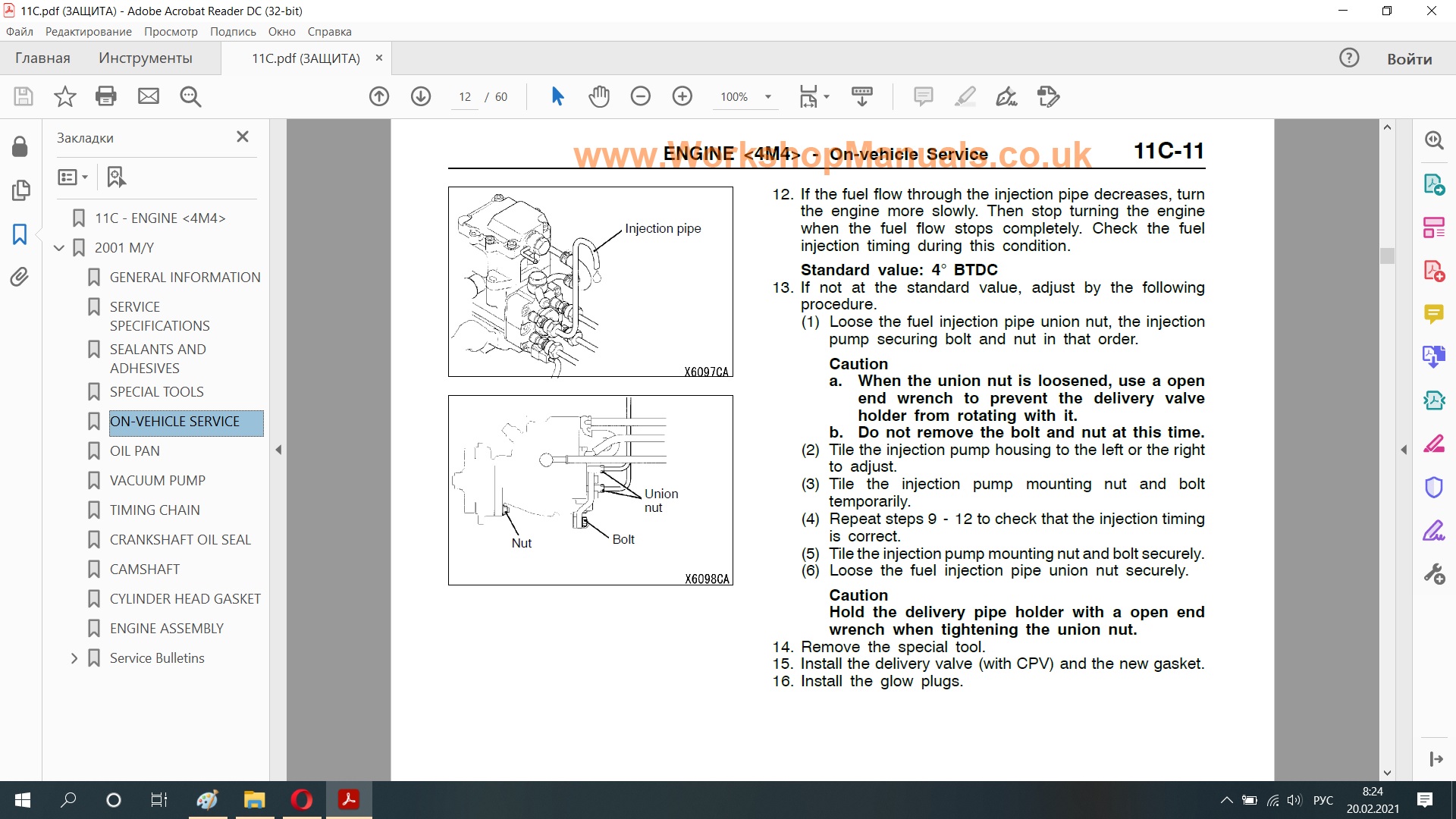 11C.pdf (ЗАЩИТА) - Adobe Acrobat Reader DC (32-bit)

Файл Редактирование Просмотр Подпись Окно Справка

Главная Инструменты 11C.pdf (ЗАЩИТА) ×

Войти

12 / 60 100%

Закладки

11C - ENGINE <4M4>
2001 M/Y
GENERAL INFORMATION
SERVICE SPECIFICATIONS
SEALANTS AND ADHESIVES
SPECIAL TOOLS
ON-VEHICLE SERVICE
OIL PAN
VACUUM PUMP
TIMING CHAIN
CRANKSHAFT OIL SEAL
CAMSHAFT
CYLINDER HEAD GASKET
ENGINE ASSEMBLY
Service Bulletins

www.WorkshopManuals.co.uk

ENGINE <4M4> - On-vehicle Service 11C-11

Injection pipe

X6097CA

Union nut

Nut

Bolt

X6098CA

12. If the fuel flow through the injection pipe decreases, turn the engine more slowly. Then stop turning the engine when the fuel flow stops completely. Check the fuel injection timing during this condition.

Standard value: 4° BTDC

13. If not at the standard value, adjust by the following procedure.
(1) Loose the fuel injection pipe union nut, the injection pump securing bolt and nut in that order.

Caution
a. When the union nut is loosened, use a open end wrench to prevent the delivery valve holder from rotating with it.
b. Do not remove the bolt and nut at this time.

(2) Tile the injection pump housing to the left or the right to adjust.
(3) Tile the injection pump mounting nut and bolt temporarily.
(4) Repeat steps 9 - 12 to check that the injection timing is correct.
(5) Tile the injection pump mounting nut and bolt securely.
(6) Loose the fuel injection pipe union nut securely.

Caution
Hold the delivery pipe holder with a open end wrench when tightening the union nut.

14. Remove the special tool.
15. Install the delivery valve (with CPV) and the new gasket.
16. Install the glow plugs.

РУС 8:24 20.02.2021