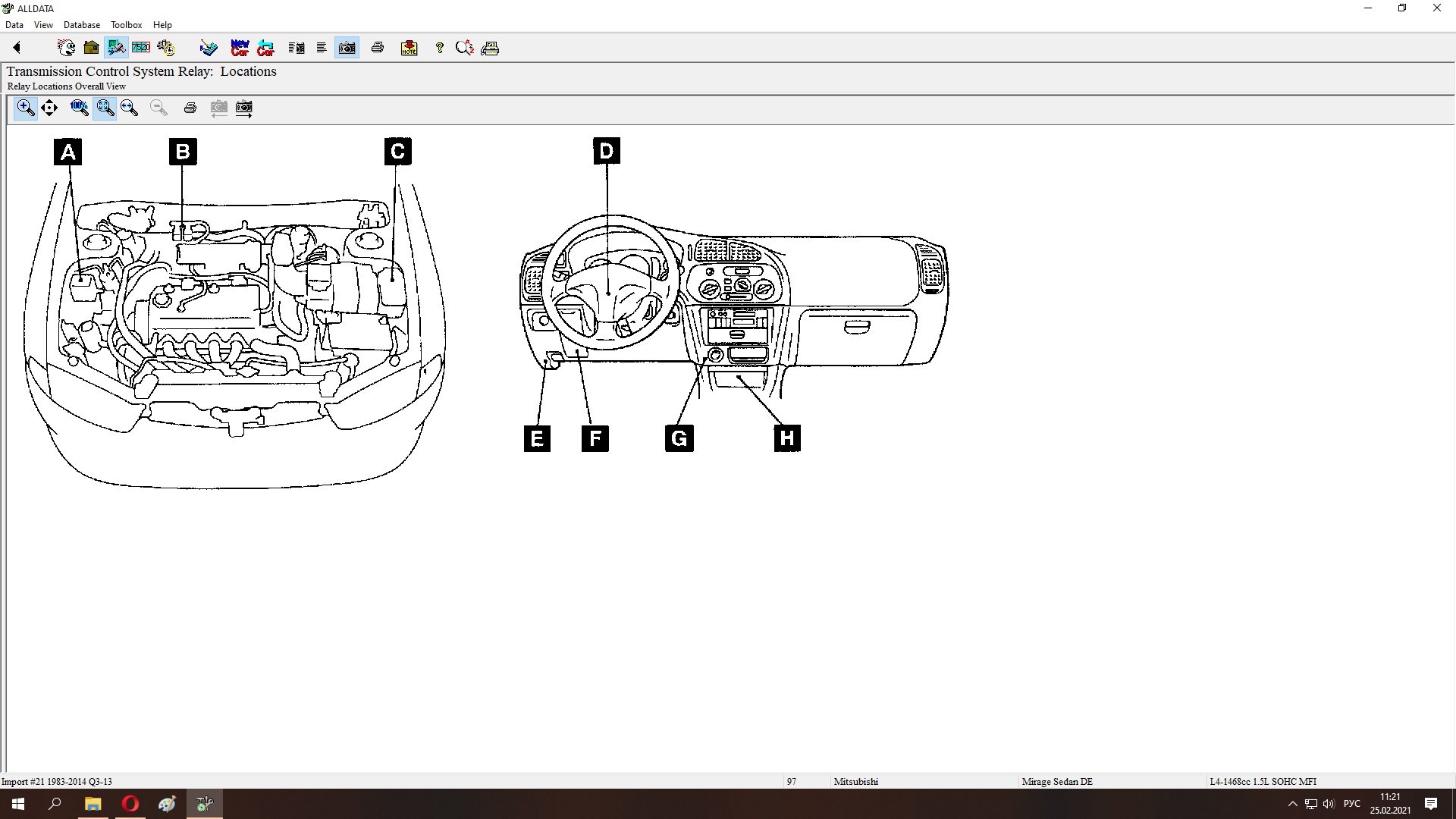 ALLDATA
Data View Database Toolbox Help

Transmission Control System Relay: Locations
Relay Locations Overall View

A B C D
E F G H

Import #21 1983-2014 Q3-13 97 Mitsubishi Mirage Sedan DE L4-1468cc 1.5L SOHC MFI

РУС 11:21 25.02.2021