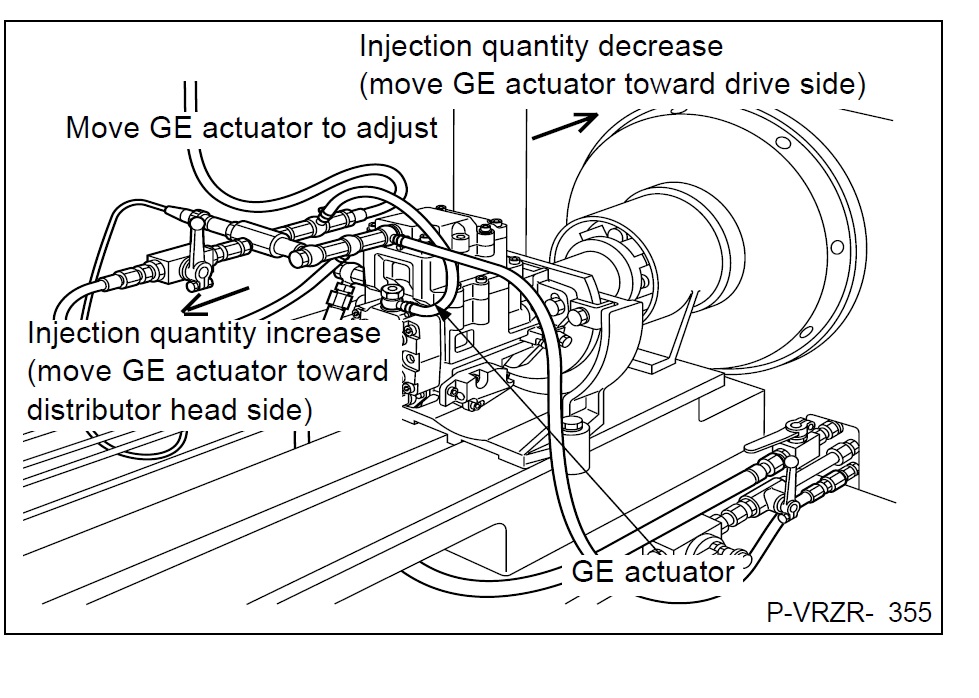 Injection quantity decrease
(move GE actuator toward drive side)

Move GE actuator to adjust

Injection quantity increase
(move GE actuator toward distributor head side)

GE actuator

P-VRZR- 355