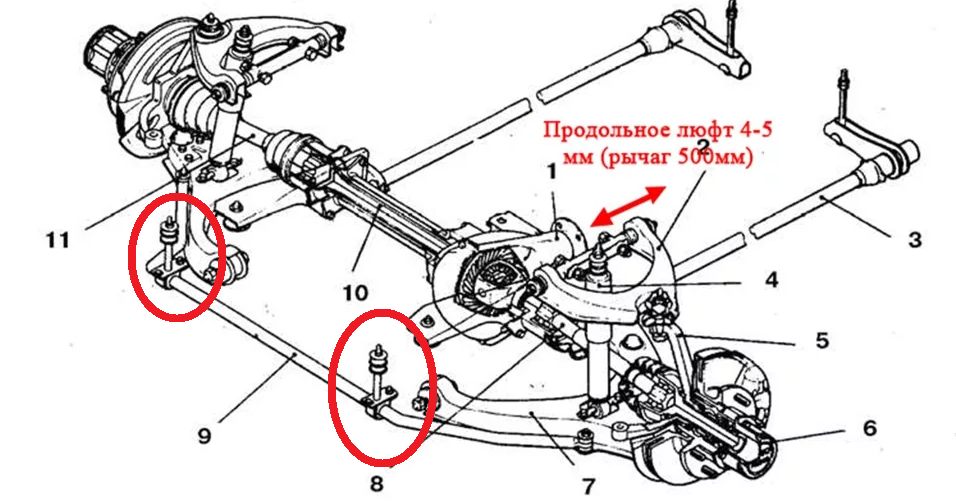 Продольное люфт 4-5 мм (рычаг 500мм)

1
2
3
4
5
6
7
8
9
10
11