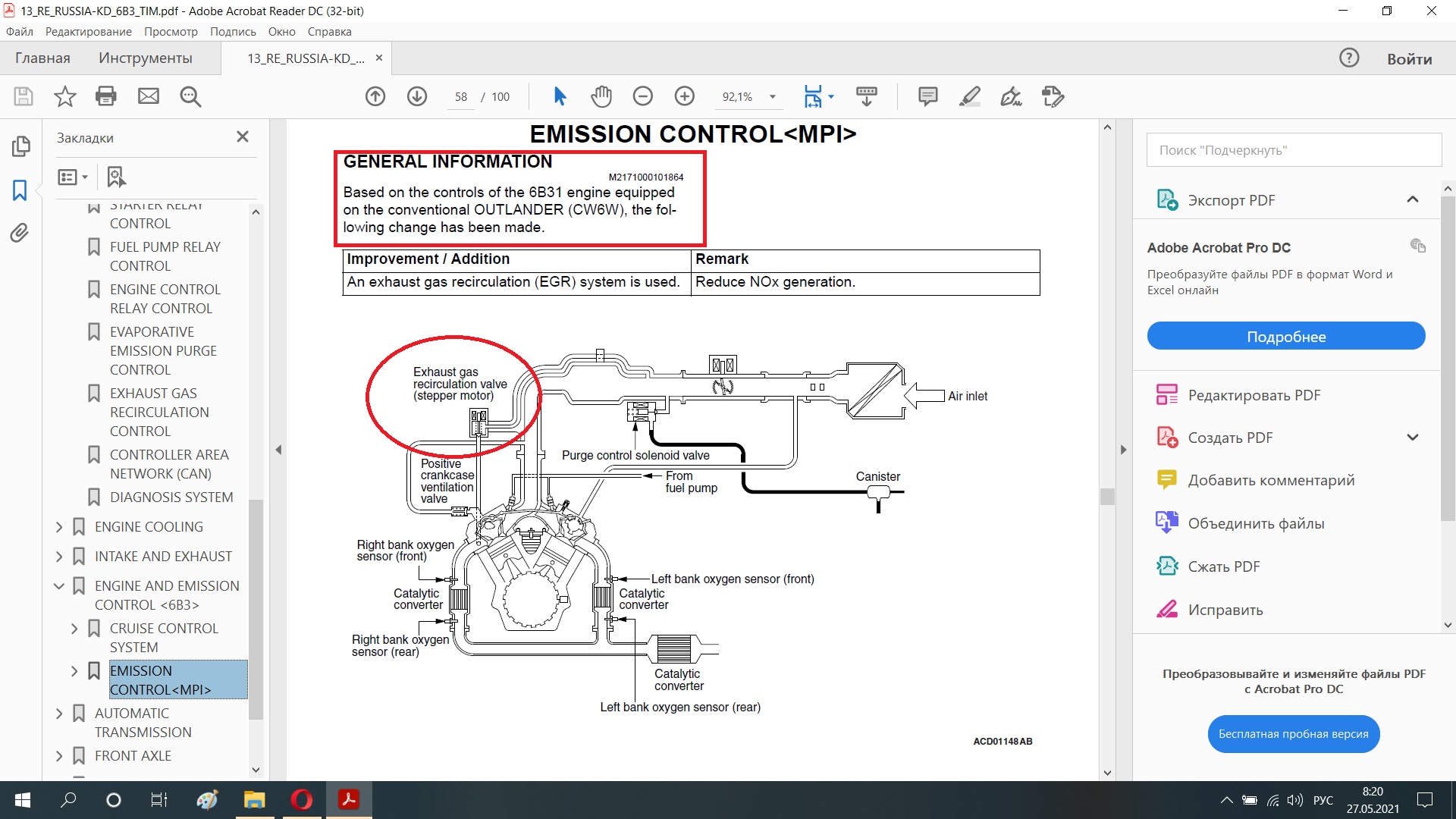 13_RE_RUSSIA-KD_6B3_TIM.pdf - Adobe Acrobat Reader DC (32-bit)

Файл Редактирование Просмотр Подпись Окно Справка

Главная Инструменты 13_RE_RUSSIA-KD_... ×

Войти

58 / 100 92,1%

Закладки

STARTER RELAY CONTROL
FUEL PUMP RELAY CONTROL
ENGINE CONTROL RELAY CONTROL
EVAPORATIVE EMISSION PURGE CONTROL
EXHAUST GAS RECIRCULATION CONTROL
CONTROLLER AREA NETWORK (CAN)
DIAGNOSIS SYSTEM
ENGINE COOLING
INTAKE AND EXHAUST
ENGINE AND EMISSION CONTROL <6B3>
CRUISE CONTROL SYSTEM
EMISSION CONTROL<MPI>
AUTOMATIC TRANSMISSION
FRONT AXLE

EMISSION CONTROL<MPI>

GENERAL INFORMATION

M2171000101864

Based on the controls of the 6B31 engine equipped on the conventional OUTLANDER (CW6W), the following change has been made.

| Improvement / Addition | Remark |
|---|---|
| An exhaust gas recirculation (EGR) system is used. | Reduce NOx generation. |

Exhaust gas recirculation valve (stepper motor)
Air inlet
Purge control solenoid valve
Positive crankcase ventilation valve
From fuel pump
Canister
Right bank oxygen sensor (front)
Left bank oxygen sensor (front)
Catalytic converter
Catalytic converter
Right bank oxygen sensor (rear)
Catalytic converter
Left bank oxygen sensor (rear)

ACD01148AB

Поиск "Подчеркнуть"

Экспорт PDF

Adobe Acrobat Pro DC

Преобразуйте файлы PDF в формат Word и Excel онлайн

Подробнее

Редактировать PDF
Создать PDF
Добавить комментарий
Объединить файлы
Сжать PDF
Исправить

Преобразовывайте и изменяйте файлы PDF с Acrobat Pro DC

Бесплатная пробная версия

РУС 8:20 27.05.2021