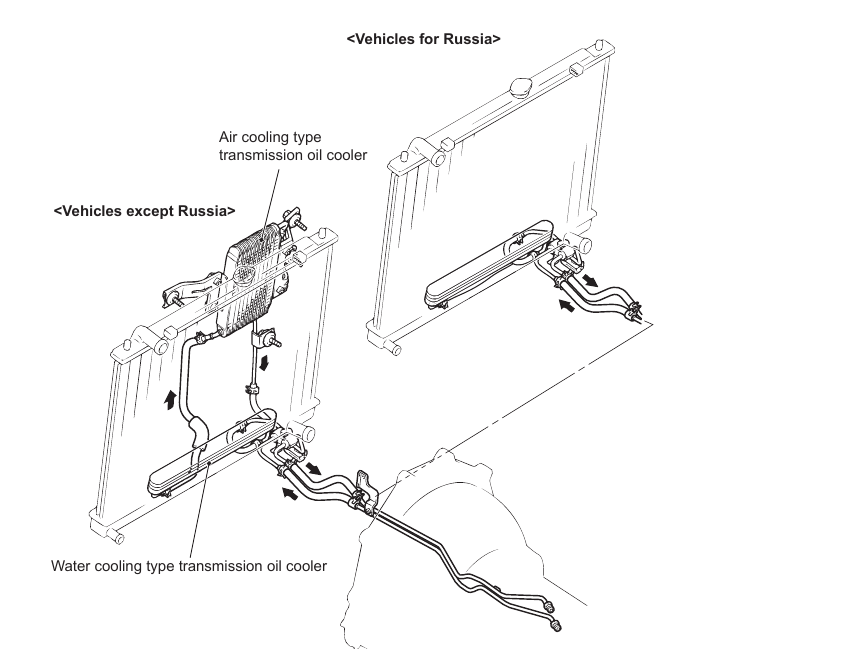 <Vehicles for Russia>

Air cooling type transmission oil cooler

<Vehicles except Russia>

Water cooling type transmission oil cooler