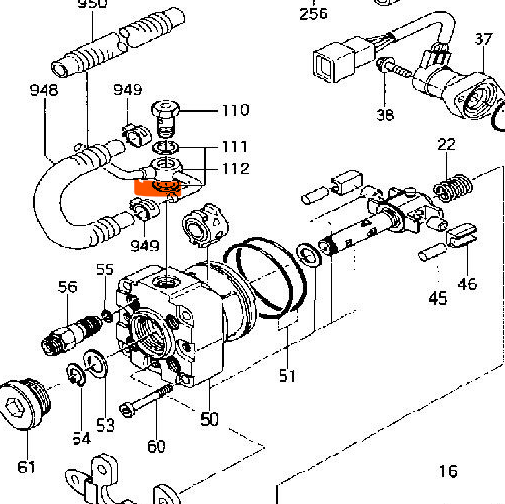 950
256
37
948
949
110
38
111
112
22
949
55
56
46
45
51
54
53
50
60
61
16