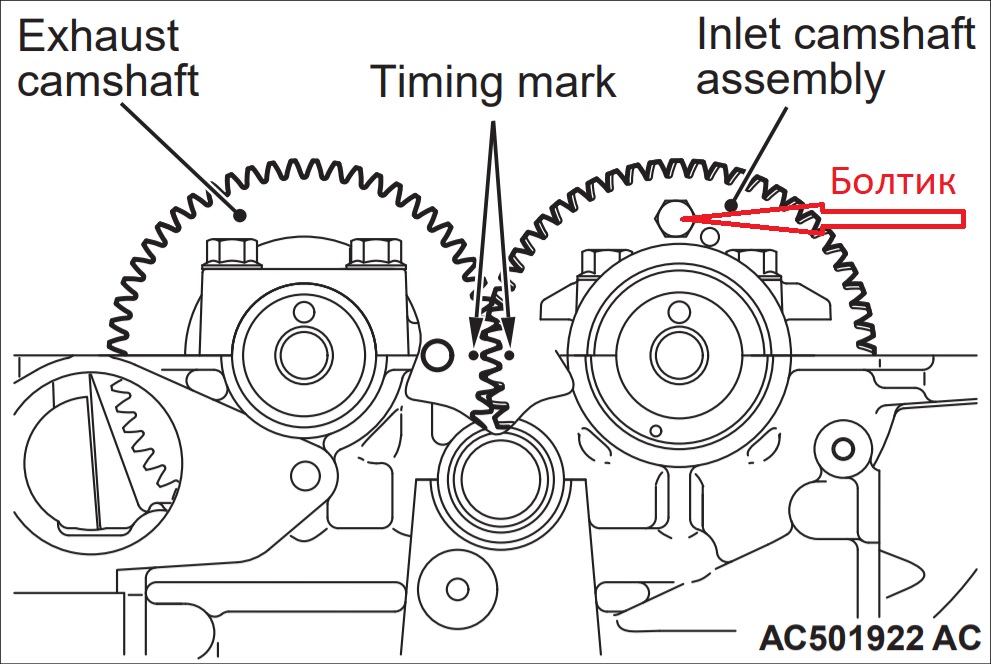 Exhaust camshaft

Timing mark

Inlet camshaft assembly

Болтик

AC501922 AC