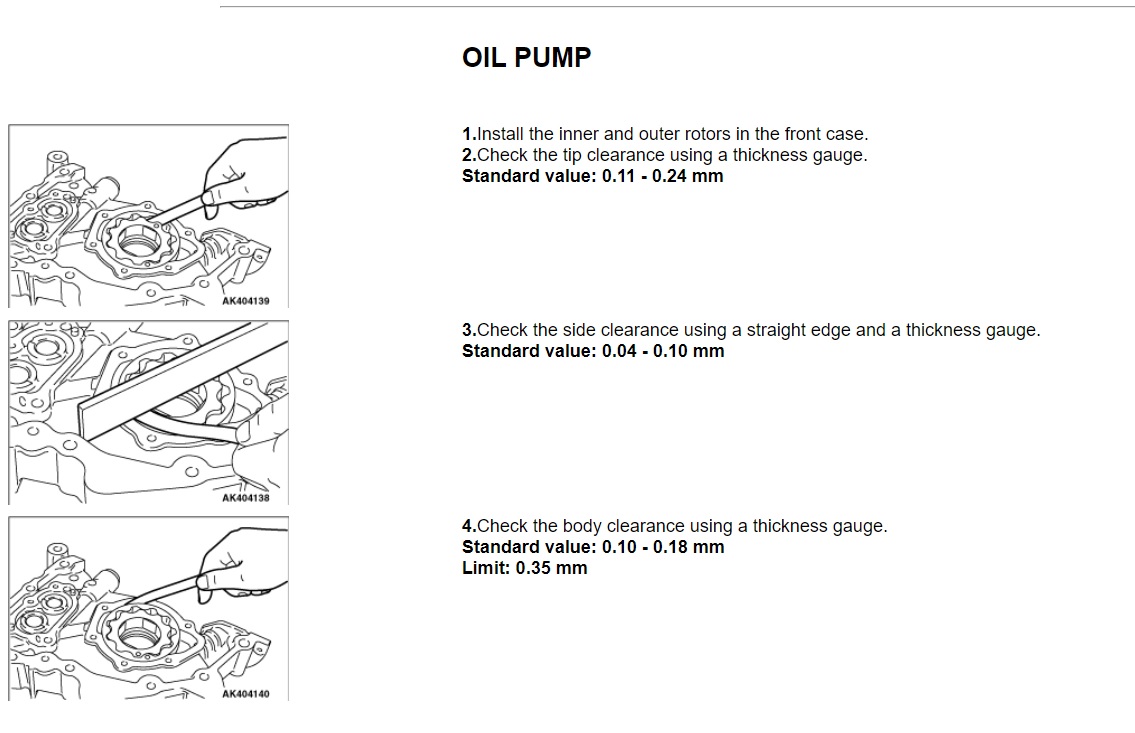 OIL PUMP

AK404139

1.Install the inner and outer rotors in the front case.
2.Check the tip clearance using a thickness gauge.
Standard value: 0.11 - 0.24 mm

AK404138

3.Check the side clearance using a straight edge and a thickness gauge.
Standard value: 0.04 - 0.10 mm

AK404140

4.Check the body clearance using a thickness gauge.
Standard value: 0.10 - 0.18 mm
Limit: 0.35 mm