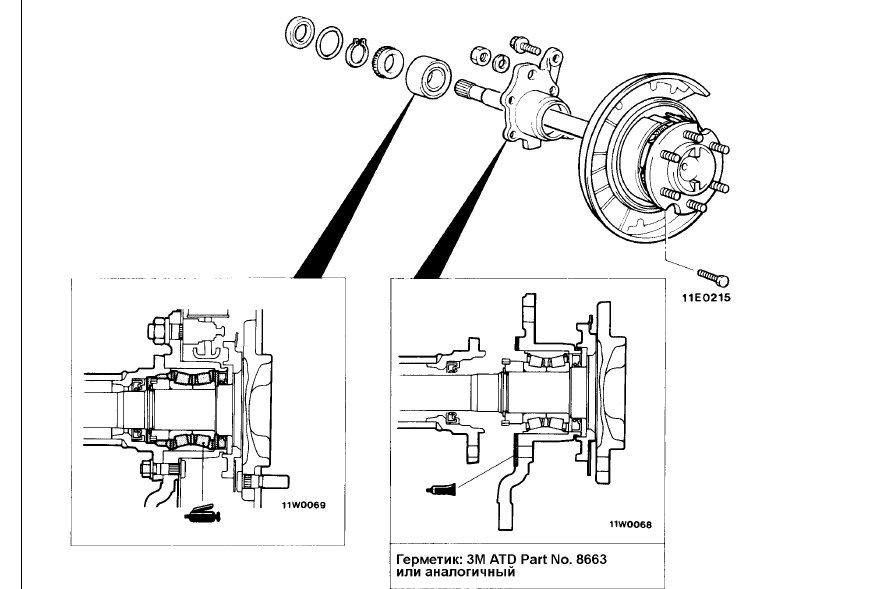 11E0215

11W0069

11W0068

Герметик: 3M ATD Part No. 8663 или аналогичный