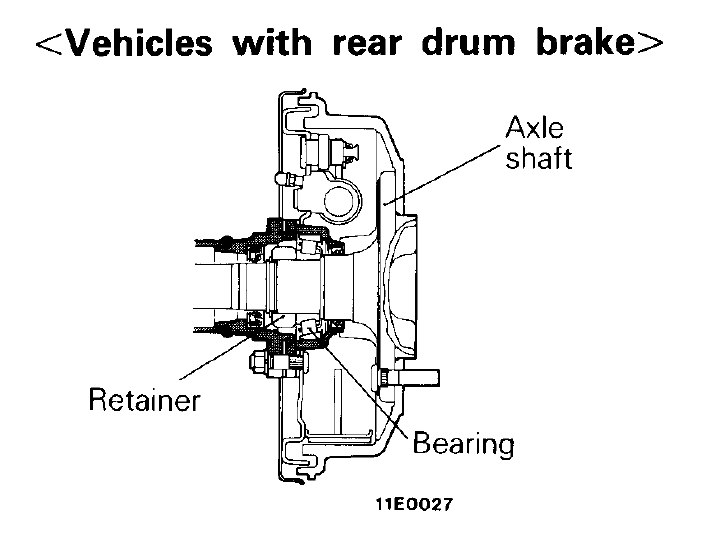 <Vehicles with rear drum brake>

Axle shaft

Retainer

Bearing

11E0027