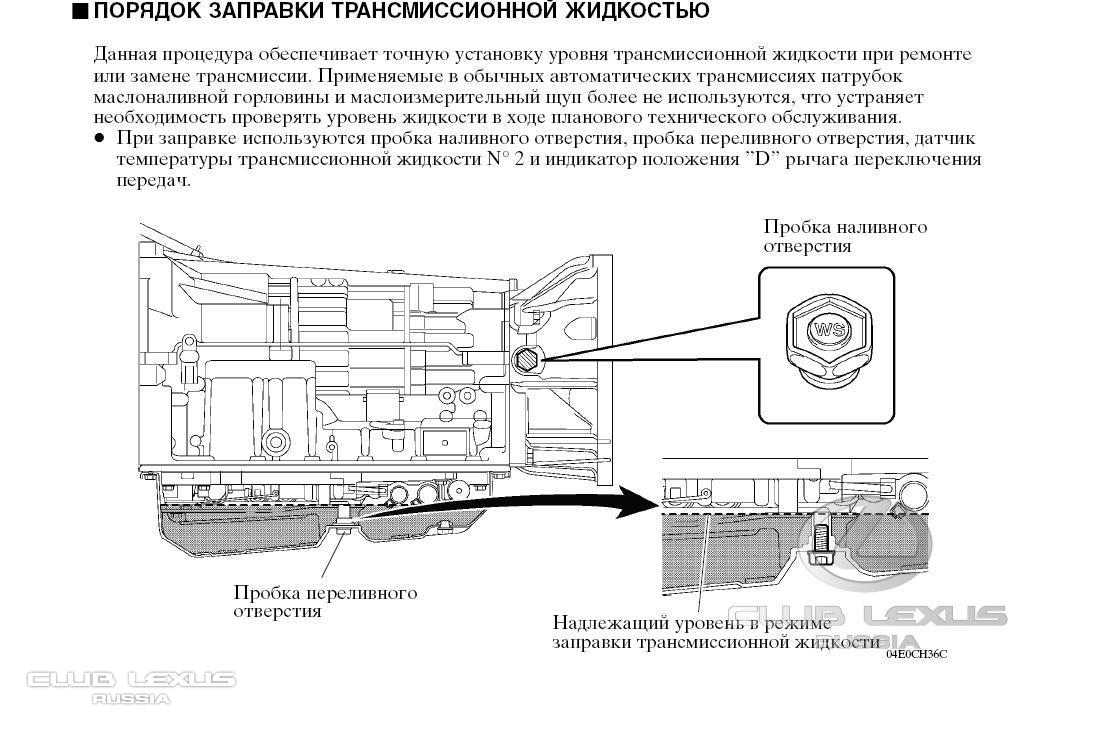 ■ ПОРЯДОК ЗАПРАВКИ ТРАНСМИССИОННОЙ ЖИДКОСТЬЮ

Данная процедура обеспечивает точную установку уровня трансмиссионной жидкости при ремонте или замене трансмиссии. Применяемые в обычных автоматических трансмиссиях патрубок маслоналивной горловины и маслоизмерительный щуп более не используются, что устраняет необходимость проверять уровень жидкости в ходе планового технического обслуживания.

● При заправке используются пробка наливного отверстия, пробка переливного отверстия, датчик температуры трансмиссионной жидкости N° 2 и индикатор положения "D" рычага переключения передач.

Пробка наливного отверстия

WS

Пробка переливного отверстия

Надлежащий уровень в режиме заправки трансмиссионной жидкости

04E0CH36C

CLUB LEXUS RUSSIA

CLUB LEXUS RUSSIA