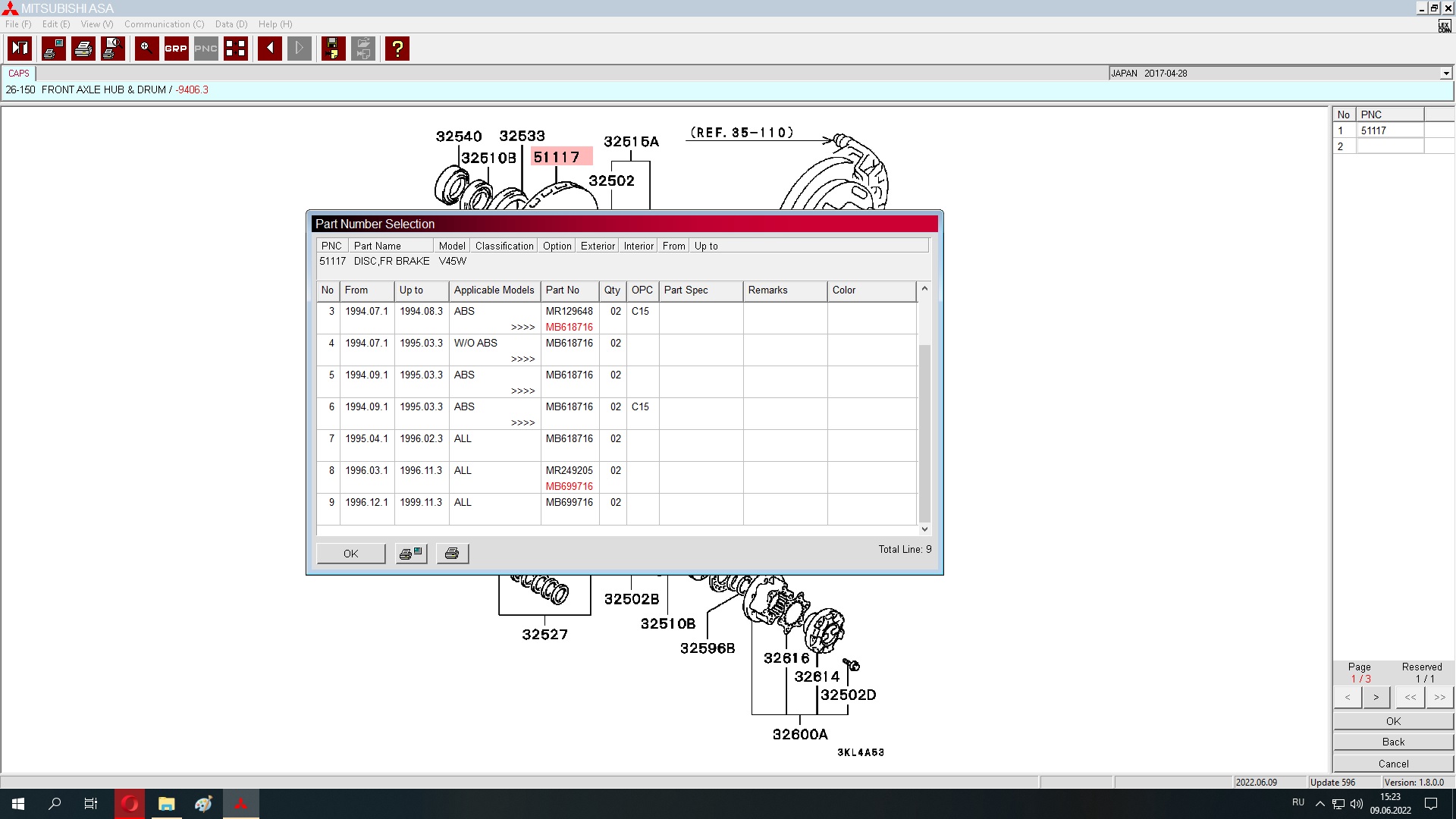 MITSUBISHI ASA
File (F) Edit (E) View (V) Communication (C) Data (D) Help (H)
GRP PNC
CAPS
JAPAN 2017-04-28
26-150 FRONT AXLE HUB & DRUM / -9406.3

32540 32533 32515A (REF. 35-110)
32510B 51117
32502

Part Number Selection

| PNC | Part Name | Model | Classification | Option | Exterior | Interior | From | Up to |
|---|---|---|---|---|---|---|---|---|
| 51117 | DISC,FR BRAKE | V45W | | | | | | |

| No | From | Up to | Applicable Models | Part No | Qty | OPC | Part Spec | Remarks | Color |
|---|---|---|---|---|---|---|---|---|---|
| 3 | 1994.07.1 | 1994.08.3 | ABS >>>> | MR129648 MB618716 | 02 | C15 | | | |
| 4 | 1994.07.1 | 1995.03.3 | W/O ABS >>>> | MB618716 | 02 | | | | |
| 5 | 1994.09.1 | 1995.03.3 | ABS >>>> | MB618716 | 02 | | | | |
| 6 | 1994.09.1 | 1995.03.3 | ABS >>>> | MB618716 | 02 | C15 | | | |
| 7 | 1995.04.1 | 1996.02.3 | ALL | MB618716 | 02 | | | | |
| 8 | 1996.03.1 | 1996.11.3 | ALL | MR249205 MB699716 | 02 | | | | |
| 9 | 1996.12.1 | 1999.11.3 | ALL | MB699716 | 02 | | | | |

OK
Total Line: 9

32502B
32527
32510B
32596B
32616
32614
32502D
32600A
3KL4A53

| No | PNC |
|---|---|
| 1 | 51117 |
| 2 | |

Page 1 / 3
Reserved 1 / 1
< > << >>
OK
Back
Cancel

2022.06.09 Update 596 Version: 1.8.0.0
RU 15:23 09.06.2022