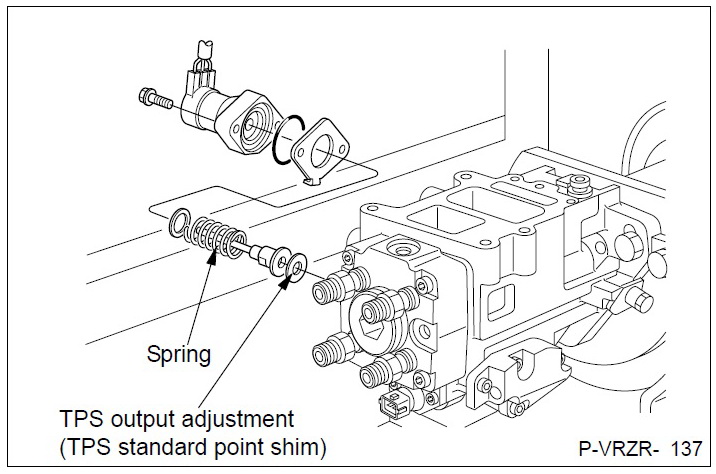 Spring

TPS output adjustment
(TPS standard point shim)

P-VRZR- 137