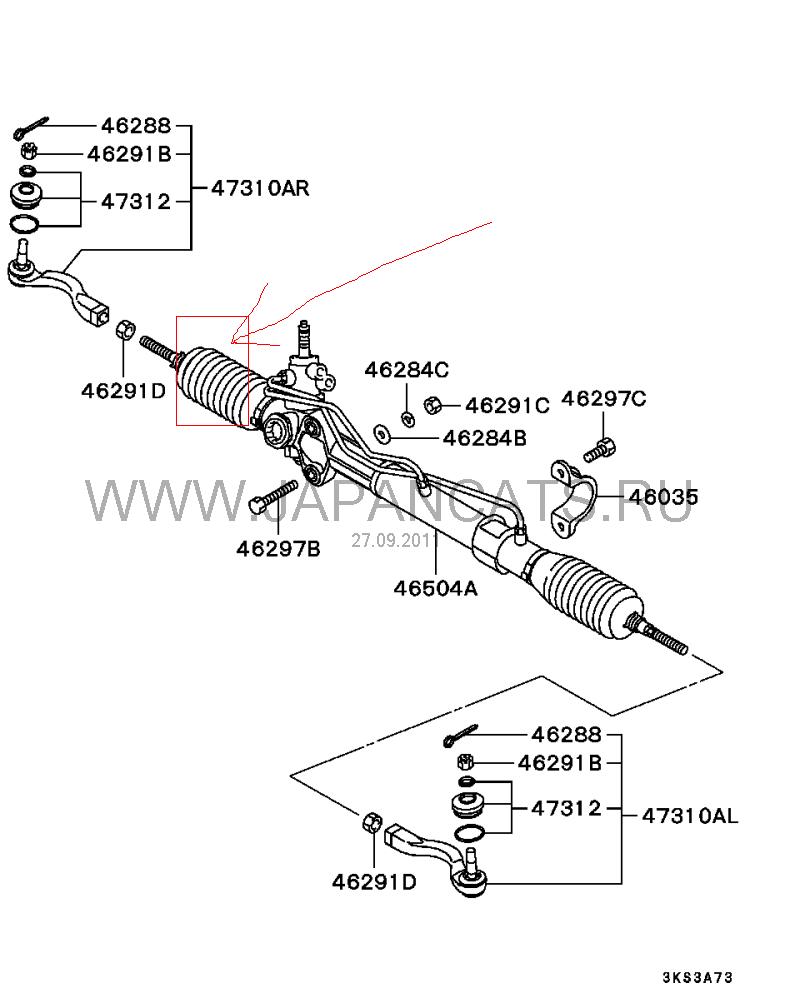 46288
46291B
47312
47310AR
46291D
46284C
46291C
46297C
46284B
WWW.JAPANCATS.RU
46035
46297B
27.09.2011
46504A
46288
46291B
47312
47310AL
46291D
3KS3A73