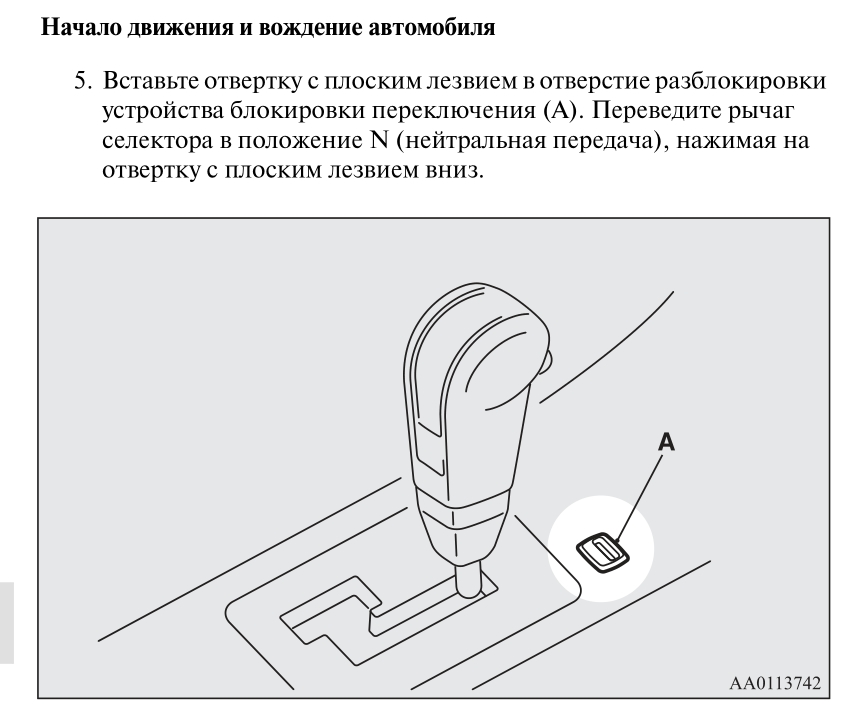 Начало движения и вождение автомобиля

5. Вставьте отвертку с плоским лезвием в отверстие разблокировки устройства блокировки переключения (A). Переведите рычаг селектора в положение N (нейтральная передача), нажимая на отвертку с плоским лезвием вниз.

A

AA0113742