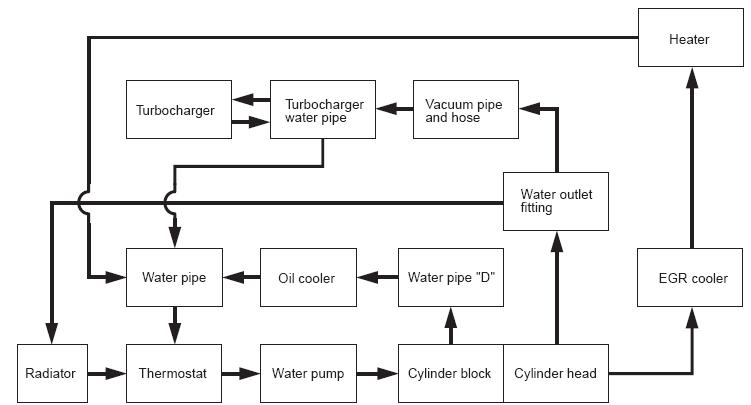 Heater

Turbocharger

Turbocharger water pipe

Vacuum pipe and hose

Water outlet fitting

Water pipe

Oil cooler

Water pipe "D"

EGR cooler

Radiator

Thermostat

Water pump

Cylinder block

Cylinder head